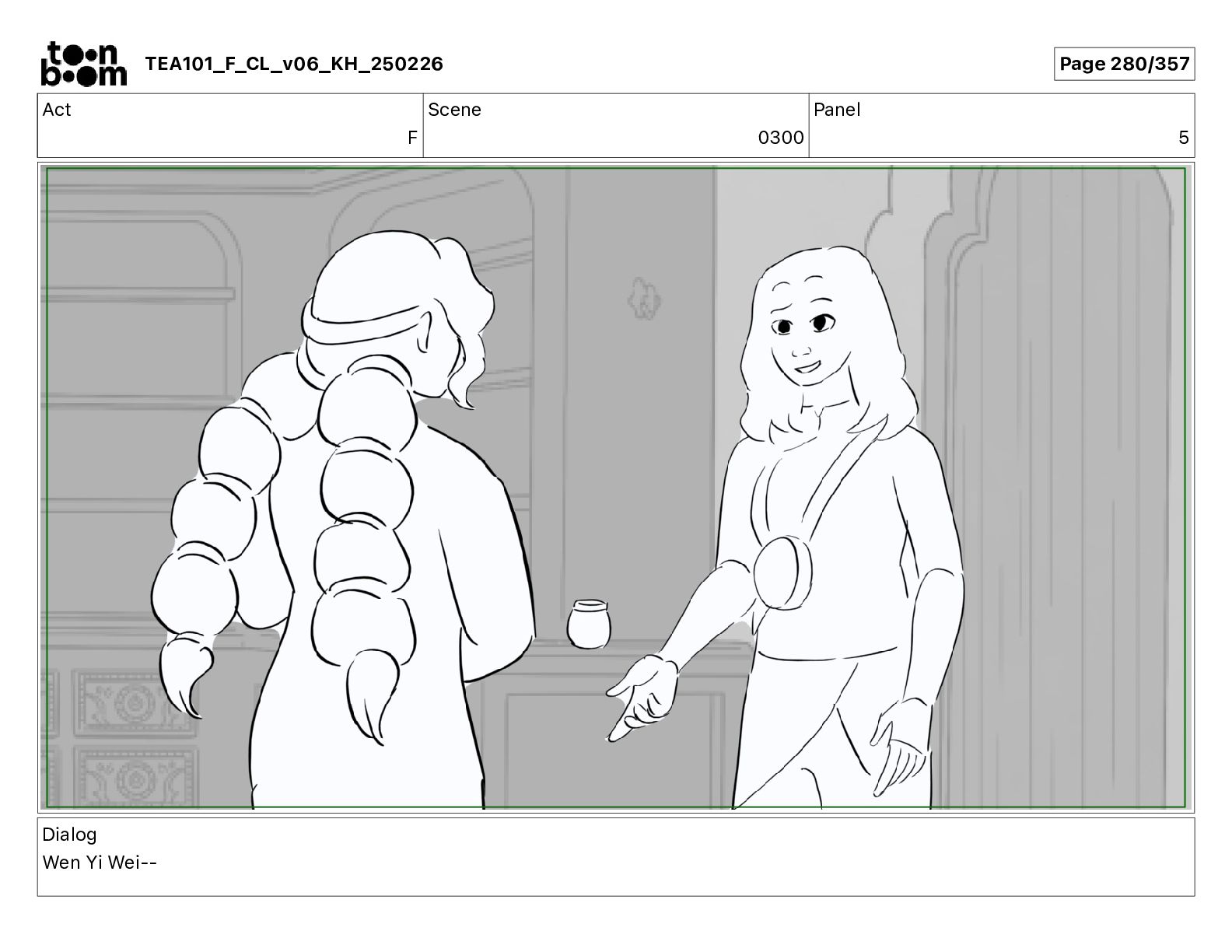 toon boom TEA101_F_CL_v06_KH_250226

Page 280/357

| Act | Scene | Panel |
|---|---|---|
| F | 0300 | 5 |

Dialog
Wen Yi Wei--