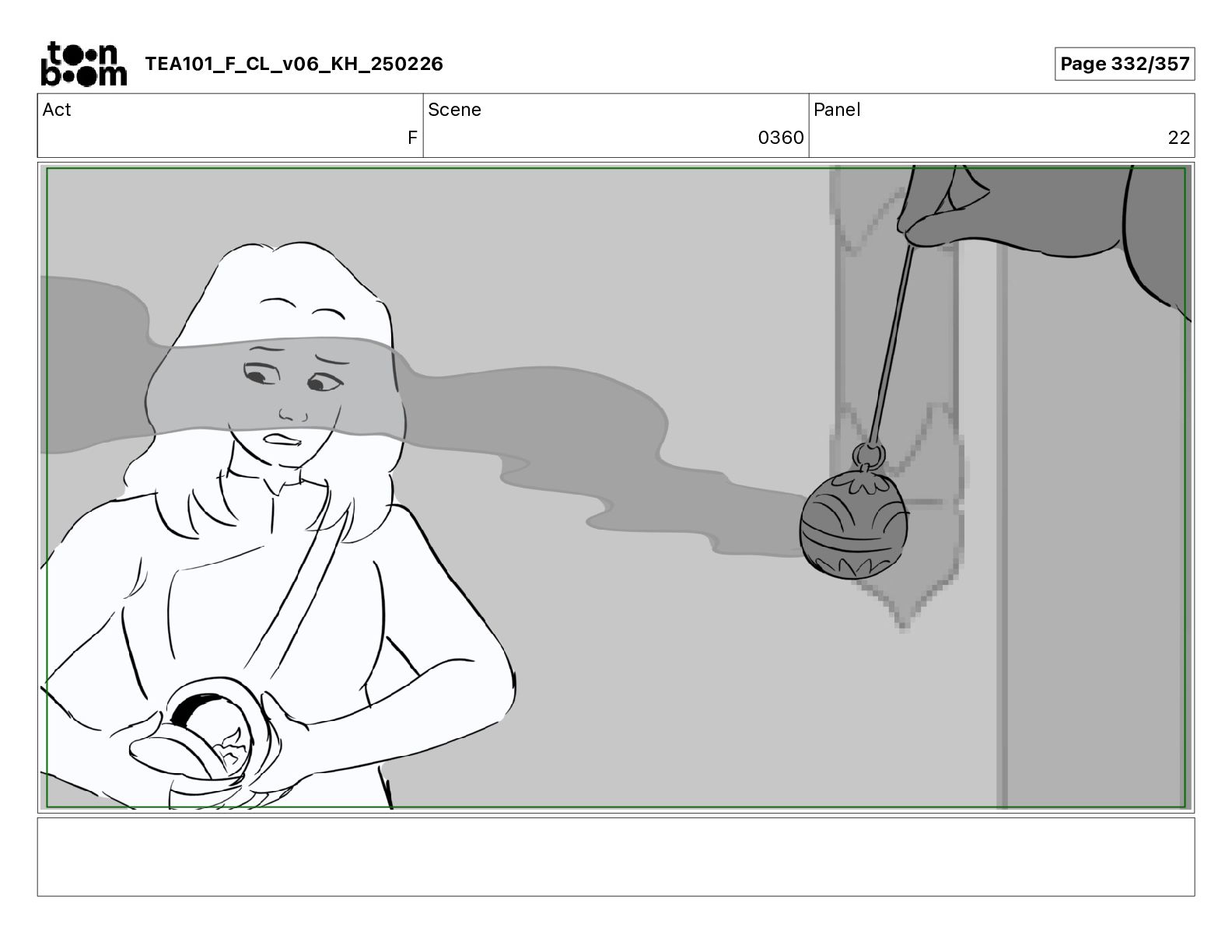 toon boom TEA101_F_CL_v06_KH_250226

Page 332/357

| Act | Scene | Panel |
|---|---|---|
| F | 0360 | 22 |