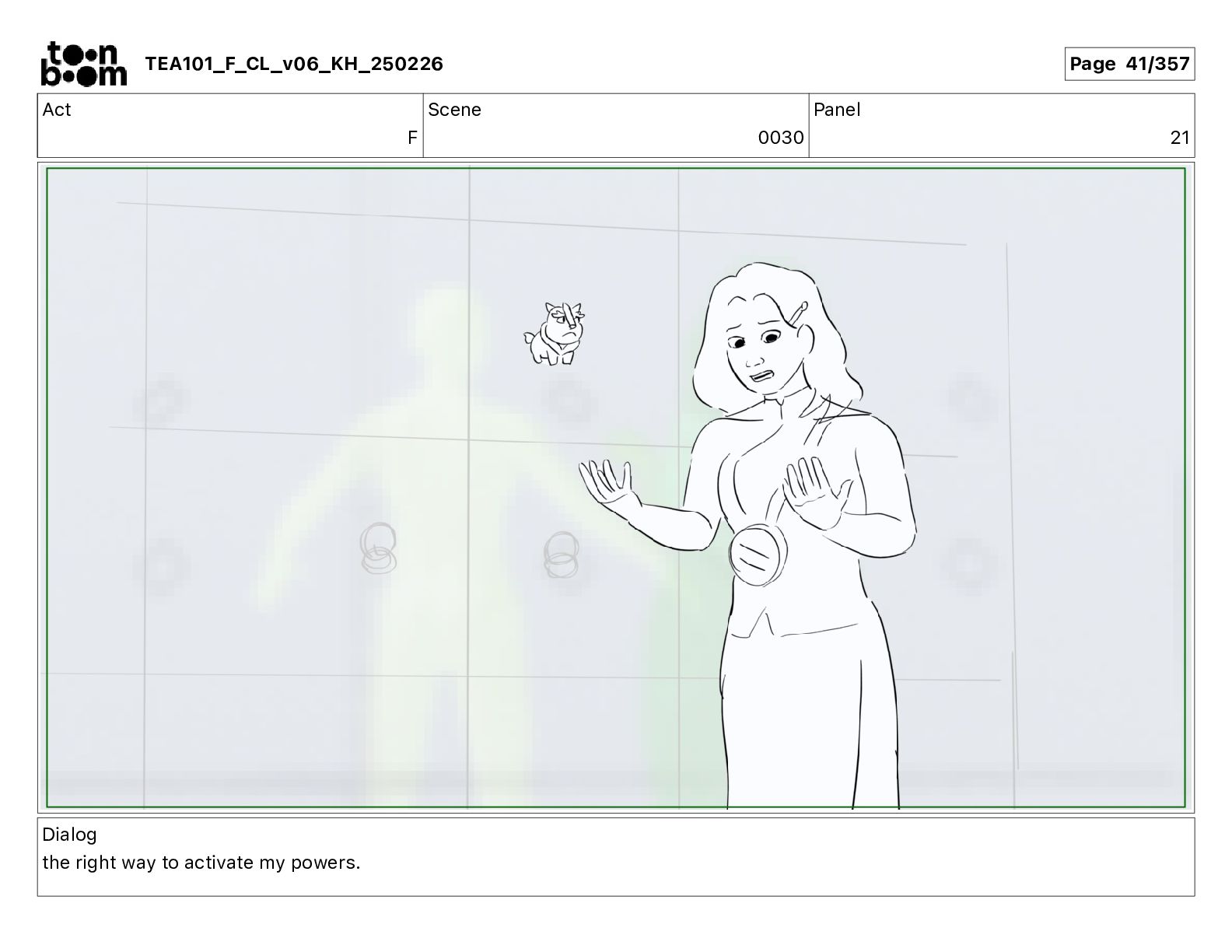 toon boom TEA101_F_CL_v06_KH_250226

Page 41/357

| Act | Scene | Panel |
|---|---|---|
| F | 0030 | 21 |

Dialog
the right way to activate my powers.