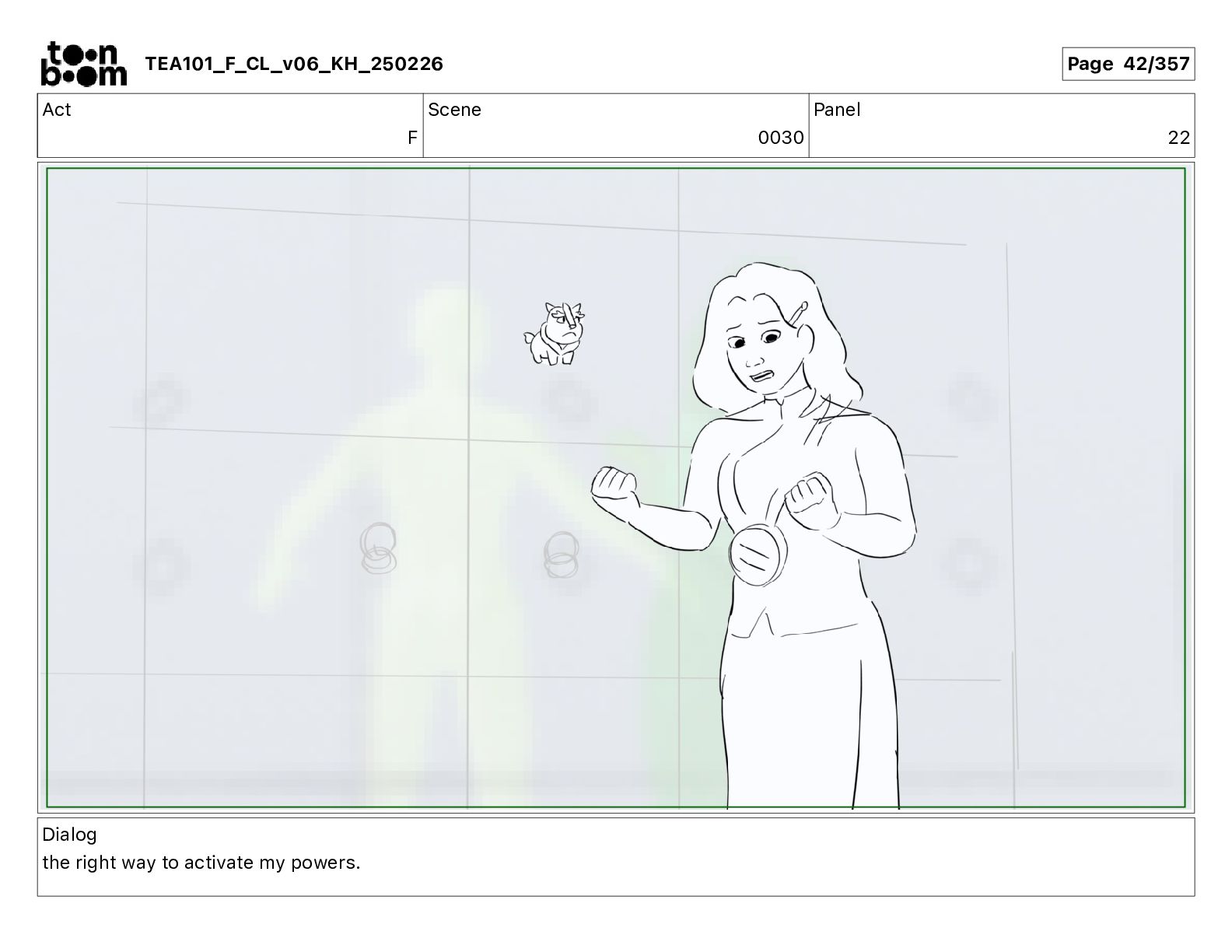 toon boom TEA101_F_CL_v06_KH_250226

Page 42/357

| Act | Scene | Panel |
|---|---|---|
| F | 0030 | 22 |

Dialog
the right way to activate my powers.