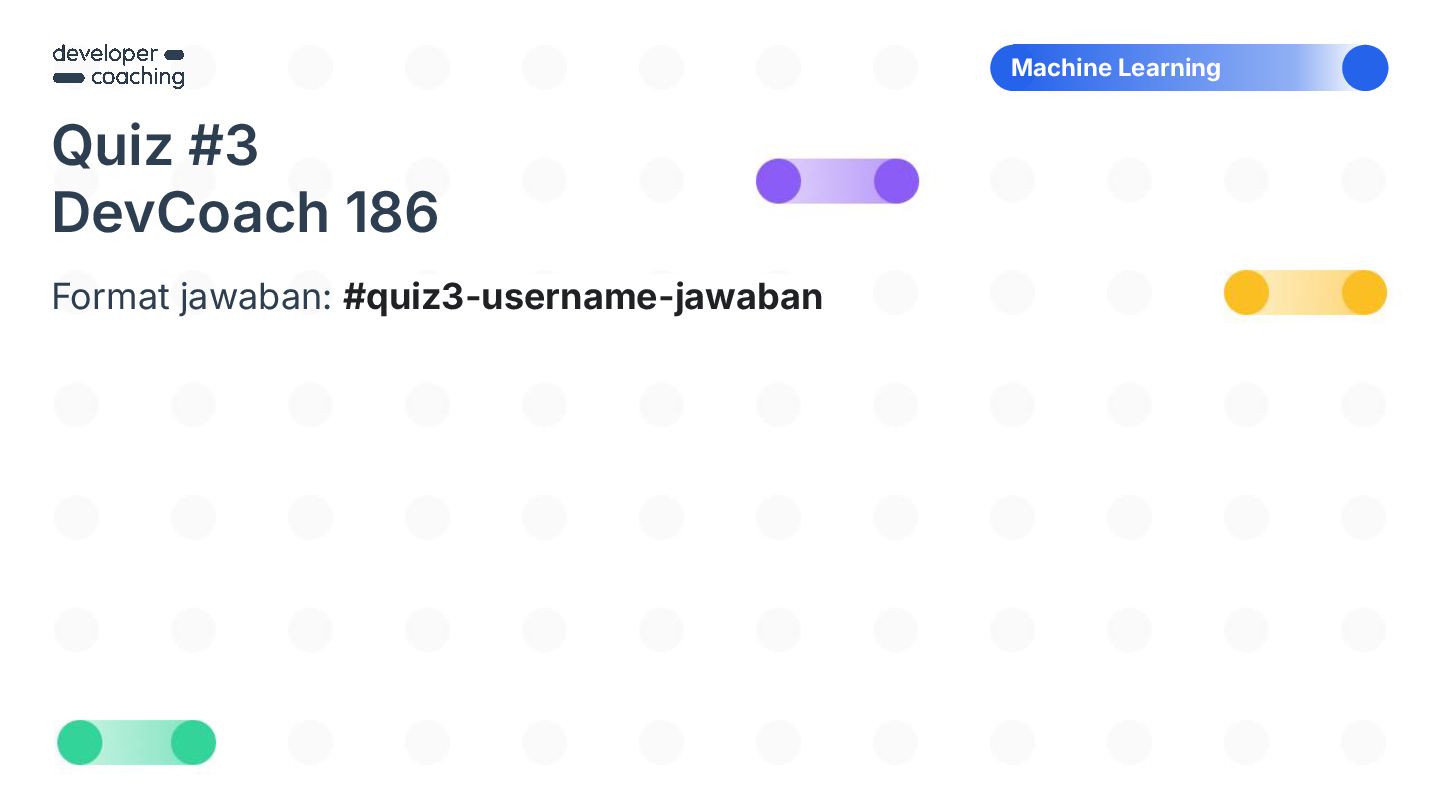 developer
coaching

Machine Learning

Quiz #3
DevCoach 186

Format jawaban: #quiz3-username-jawaban