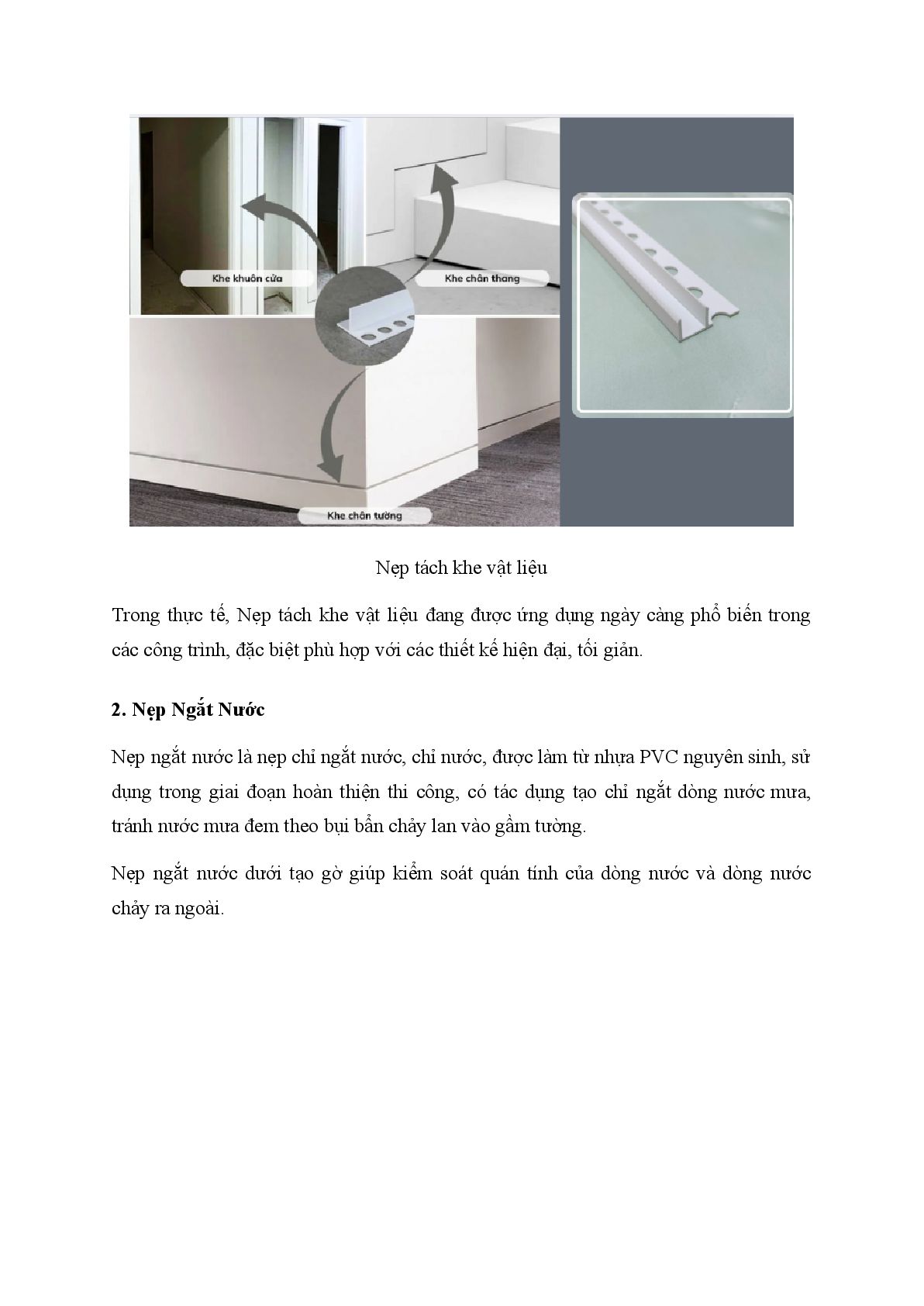 Khe khuôn cửa

Khe chân thang

Khe chân tường

Nẹp tách khe vật liệu

Trong thực tế, Nẹp tách khe vật liệu đang được ứng dụng ngày càng phổ biến trong các công trình, đặc biệt phù hợp với các thiết kế hiện đại, tối giản.

2. Nẹp Ngắt Nước

Nẹp ngắt nước là nẹp chỉ ngắt nước, chỉ nước, được làm từ nhựa PVC nguyên sinh, sử dụng trong giai đoạn hoàn thiện thi công, có tác dụng tạo chỉ ngắt dòng nước mưa, tránh nước mưa đem theo bụi bẩn chảy lan vào gầm tường.

Nẹp ngắt nước dưới tạo gờ giúp kiểm soát quán tính của dòng nước và dòng nước chảy ra ngoài.