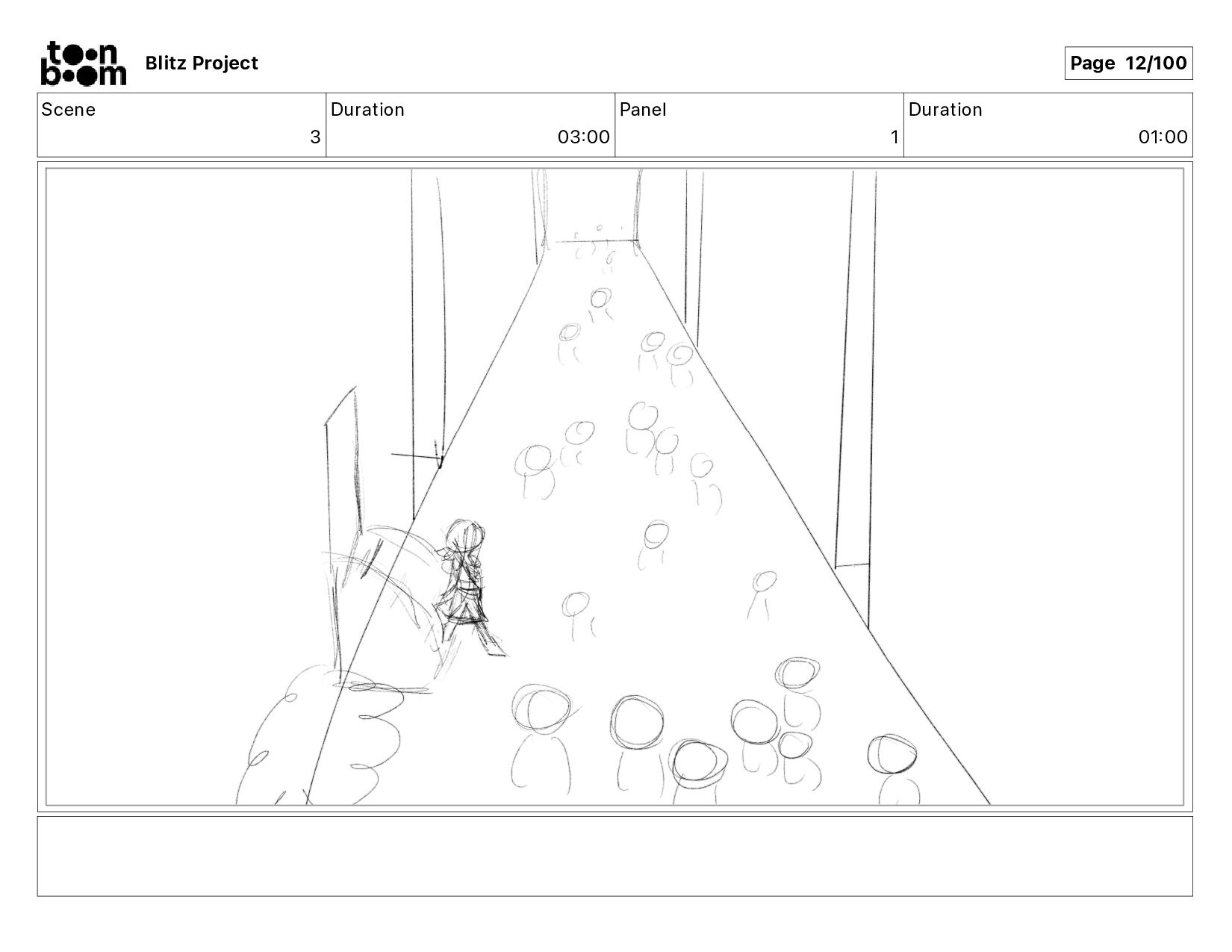 toon boom Blitz Project

Page 12/100

| Scene | Duration | Panel | Duration |
|---|---|---|---|
| 3 | 03:00 | 1 | 01:00 |