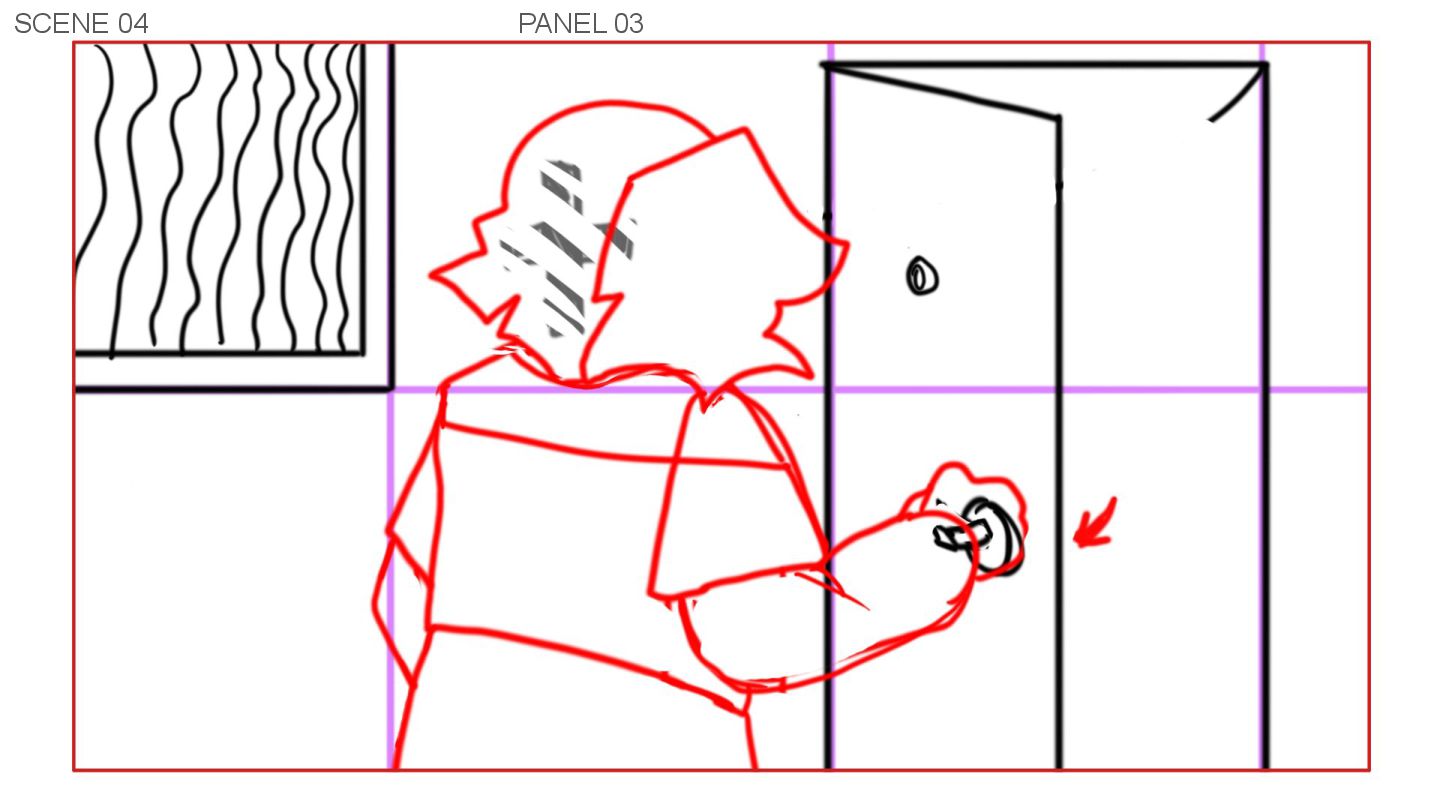 SCENE 04 PANEL 03