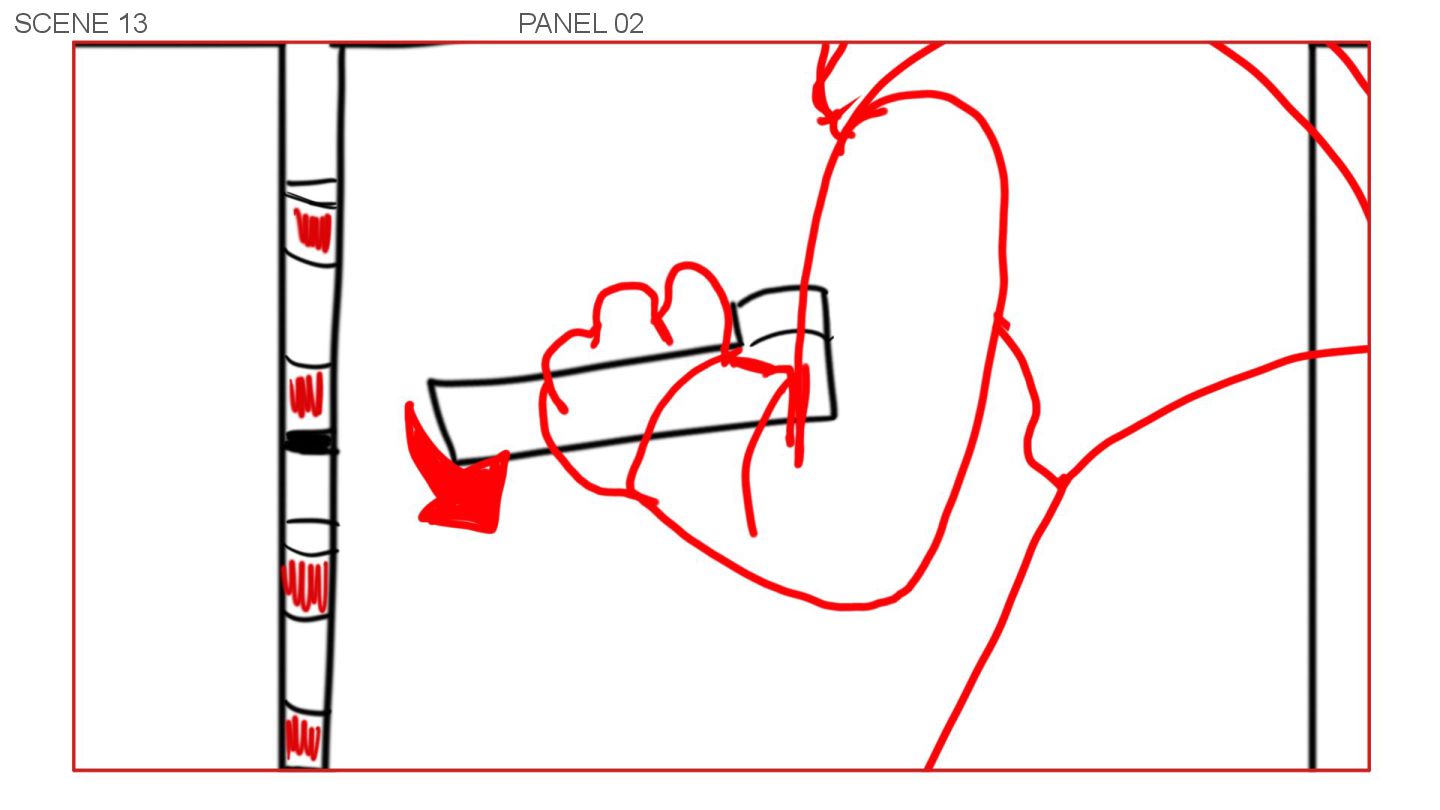 SCENE 13 PANEL 02