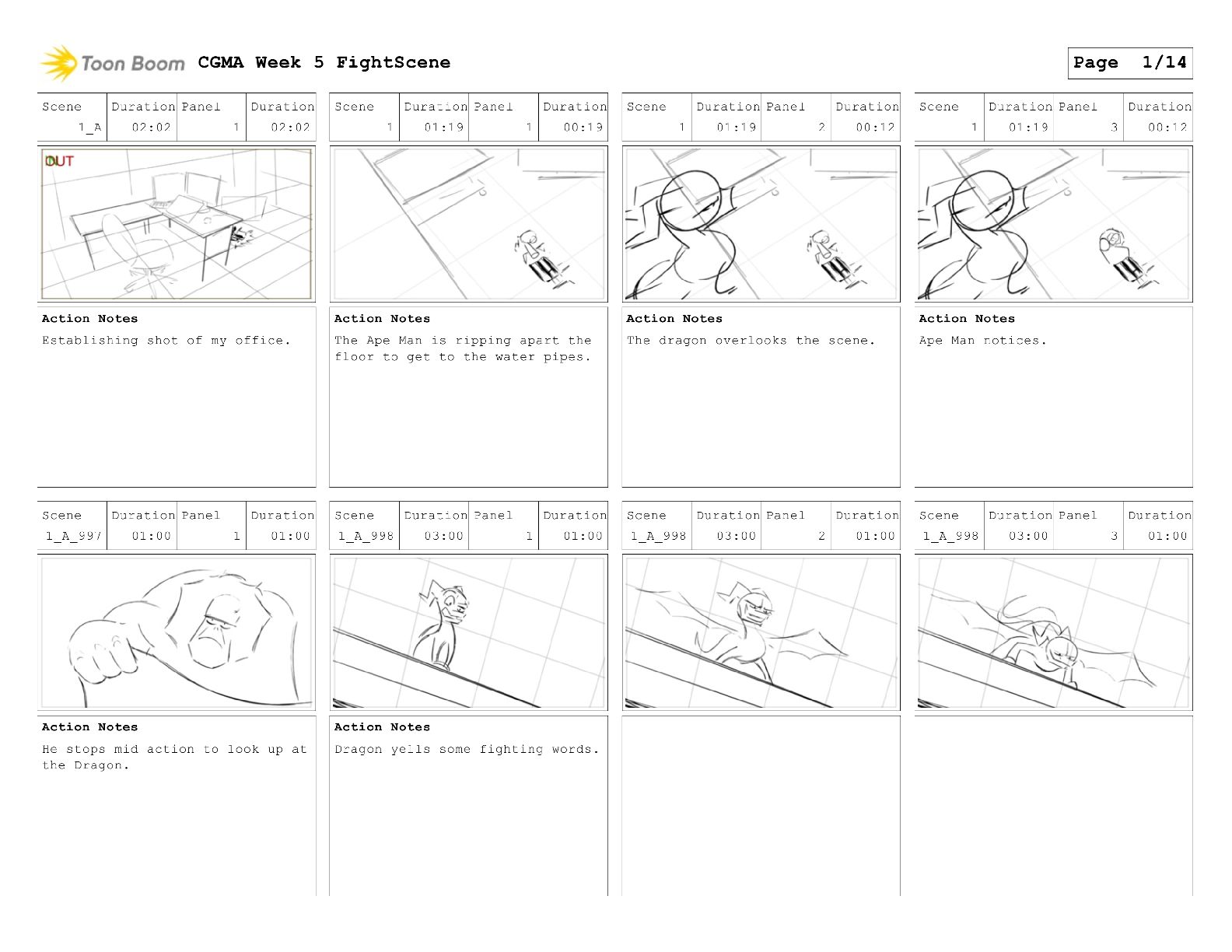 Toon Boom CGMA Week 5 FightScene

Page 1/14

| Scene | Duration | Panel | Duration |
|---|---|---|---|
| 1_A | 02:02 | 1 | 02:02 |

OUT

Action Notes

Establishing shot of my office.

| Scene | Duration | Panel | Duration |
|---|---|---|---|
| 1 | 01:19 | 1 | 00:19 |

Action Notes

The Ape Man is ripping apart the floor to get to the water pipes.

| Scene | Duration | Panel | Duration |
|---|---|---|---|
| 1 | 01:19 | 2 | 00:12 |

Action Notes

The dragon overlooks the scene.

| Scene | Duration | Panel | Duration |
|---|---|---|---|
| 1 | 01:19 | 3 | 00:12 |

Action Notes

Ape Man notices.

| Scene | Duration | Panel | Duration |
|---|---|---|---|
| 1_A_997 | 01:00 | 1 | 01:00 |

Action Notes

He stops mid action to look up at the Dragon.

| Scene | Duration | Panel | Duration |
|---|---|---|---|
| 1_A_998 | 03:00 | 1 | 01:00 |

Action Notes

Dragon yells some fighting words.

| Scene | Duration | Panel | Duration |
|---|---|---|---|
| 1_A_998 | 03:00 | 2 | 01:00 |

| Scene | Duration | Panel | Duration |
|---|---|---|---|
| 1_A_998 | 03:00 | 3 | 01:00 |