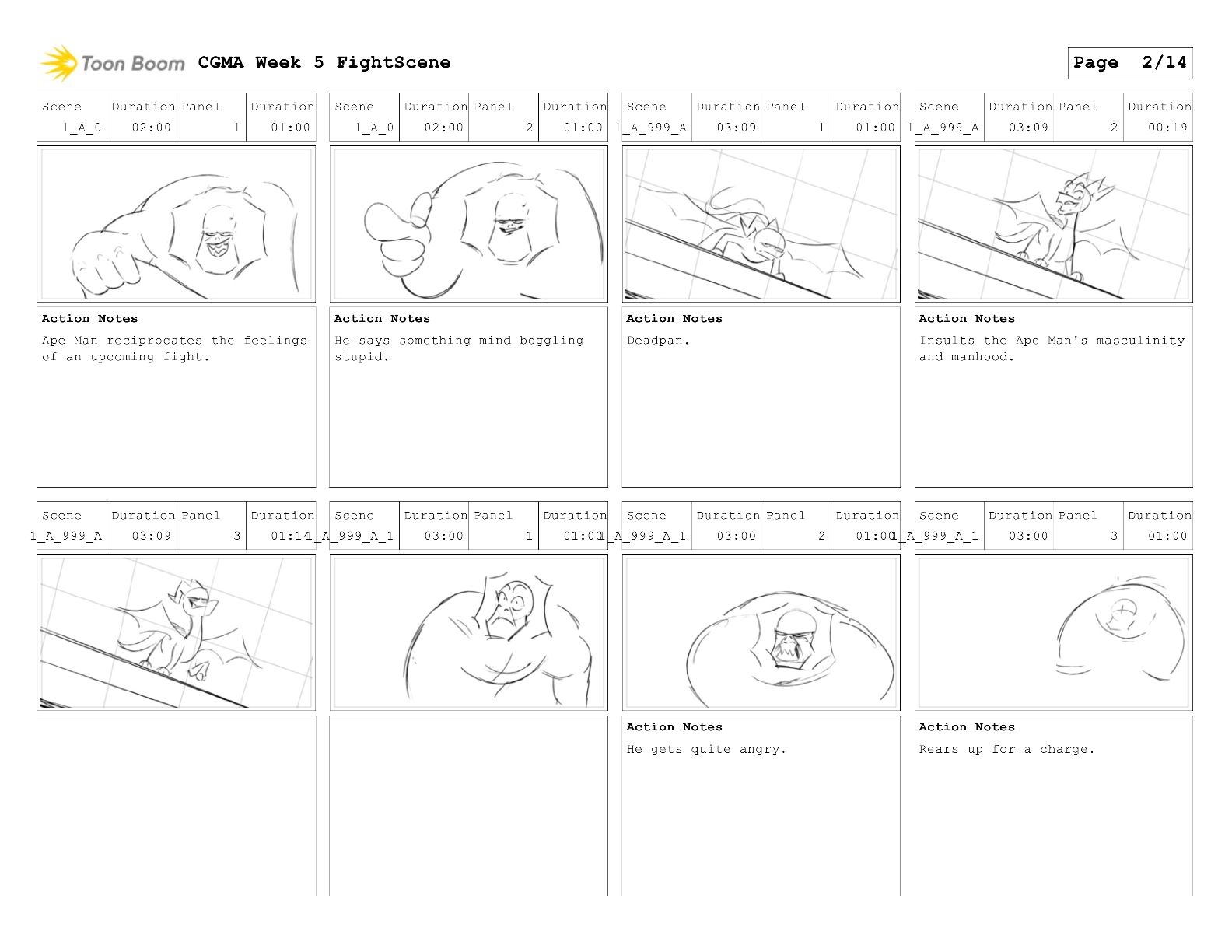 Toon Boom CGMA Week 5 FightScene

Page 2/14

| Scene | Duration | Panel | Duration |
|---|---|---|---|
| 1_A_0 | 02:00 | 1 | 01:00 |

Action Notes

Ape Man reciprocates the feelings of an upcoming fight.

| Scene | Duration | Panel | Duration |
|---|---|---|---|
| 1_A_0 | 02:00 | 2 | 01:00 |

Action Notes

He says something mind boggling stupid.

| Scene | Duration | Panel | Duration |
|---|---|---|---|
| 1_A_999_A | 03:09 | 1 | 01:00 |

Action Notes

Deadpan.

| Scene | Duration | Panel | Duration |
|---|---|---|---|
| 1_A_999_A | 03:09 | 2 | 00:19 |

Action Notes

Insults the Ape Man's masculinity and manhood.

| Scene | Duration | Panel | Duration |
|---|---|---|---|
| 1_A_999_A | 03:09 | 3 | 01:14 |

| Scene | Duration | Panel | Duration |
|---|---|---|---|
| 1_A_999_A_1 | 03:00 | 1 | 01:00 |

| Scene | Duration | Panel | Duration |
|---|---|---|---|
| 1_A_999_A_1 | 03:00 | 2 | 01:00 |

Action Notes

He gets quite angry.

| Scene | Duration | Panel | Duration |
|---|---|---|---|
| 1_A_999_A_1 | 03:00 | 3 | 01:00 |

Action Notes

Rears up for a charge.