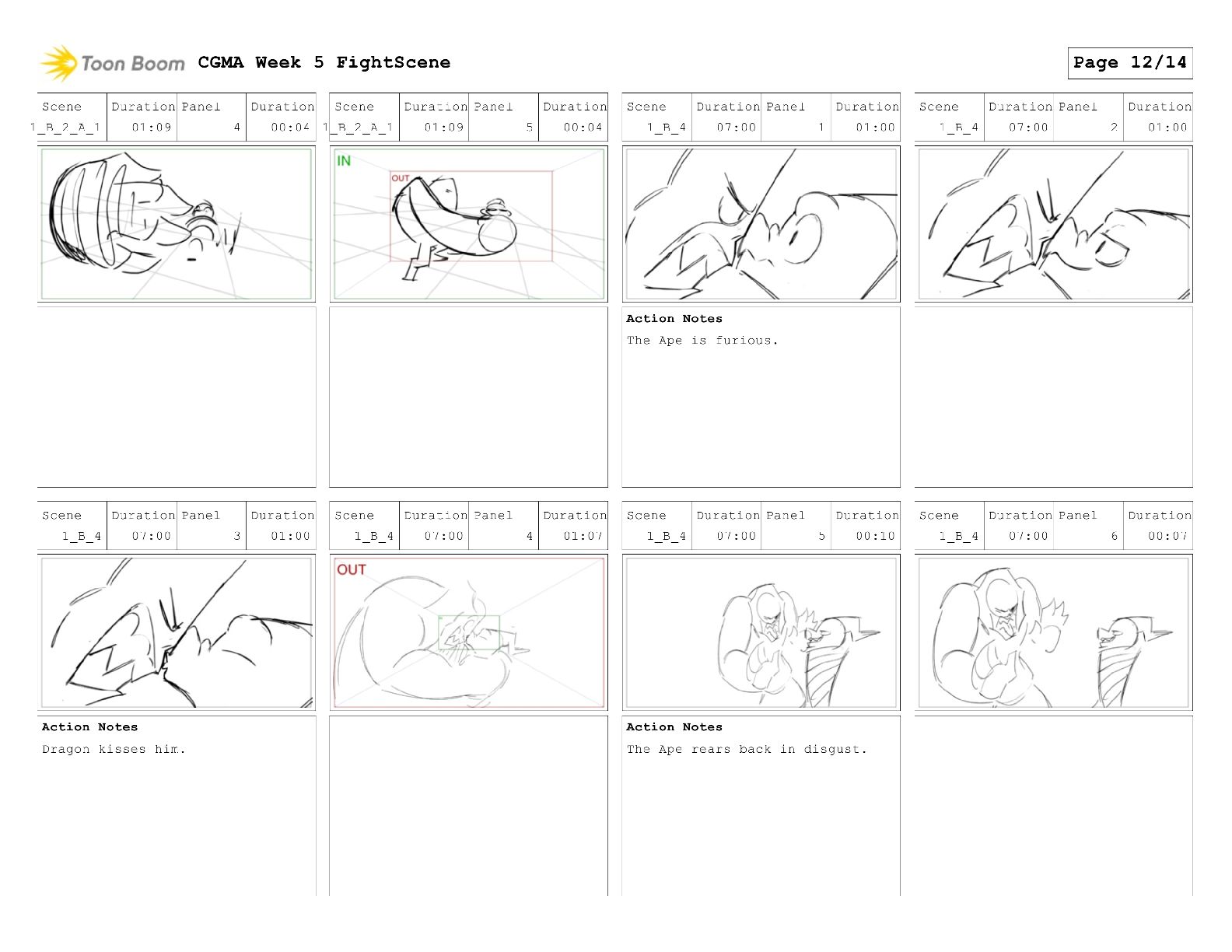 Toon Boom CGMA Week 5 FightScene

Page 12/14

| Scene | Duration | Panel | Duration |
|---|---|---|---|
| 1_B_2_A_1 | 01:09 | 4 | 00:04 |

| Scene | Duration | Panel | Duration |
|---|---|---|---|
| 1_B_2_A_1 | 01:09 | 5 | 00:04 |

IN

OUT

| Scene | Duration | Panel | Duration |
|---|---|---|---|
| 1_B_4 | 07:00 | 1 | 01:00 |

Action Notes

The Ape is furious.

| Scene | Duration | Panel | Duration |
|---|---|---|---|
| 1_B_4 | 07:00 | 2 | 01:00 |

| Scene | Duration | Panel | Duration |
|---|---|---|---|
| 1_B_4 | 07:00 | 3 | 01:00 |

Action Notes

Dragon kisses him.

| Scene | Duration | Panel | Duration |
|---|---|---|---|
| 1_B_4 | 07:00 | 4 | 01:07 |

OUT

| Scene | Duration | Panel | Duration |
|---|---|---|---|
| 1_B_4 | 07:00 | 5 | 00:10 |

Action Notes

The Ape rears back in disgust.

| Scene | Duration | Panel | Duration |
|---|---|---|---|
| 1_B_4 | 07:00 | 6 | 00:07 |