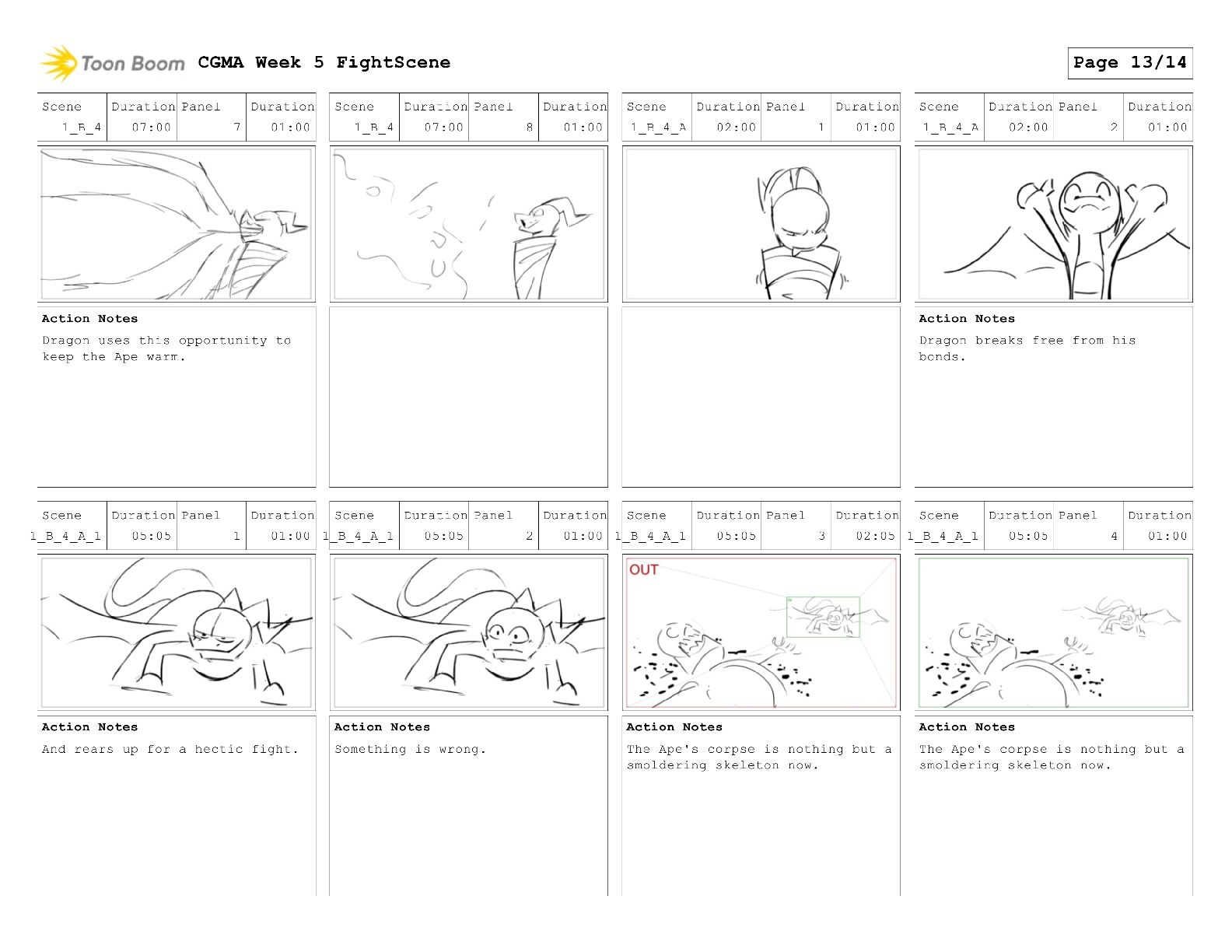 Toon Boom CGMA Week 5 FightScene

Page 13/14

| Scene | Duration | Panel | Duration |
|---|---|---|---|
| 1_B_4 | 07:00 | 7 | 01:00 |

Action Notes

Dragon uses this opportunity to keep the Ape warm.

| Scene | Duration | Panel | Duration |
|---|---|---|---|
| 1_B_4 | 07:00 | 8 | 01:00 |

| Scene | Duration | Panel | Duration |
|---|---|---|---|
| 1_B_4_A | 02:00 | 1 | 01:00 |

| Scene | Duration | Panel | Duration |
|---|---|---|---|
| 1_B_4_A | 02:00 | 2 | 01:00 |

Action Notes

Dragon breaks free from his bonds.

| Scene | Duration | Panel | Duration |
|---|---|---|---|
| 1_B_4_A_1 | 05:05 | 1 | 01:00 |

Action Notes

And rears up for a hectic fight.

| Scene | Duration | Panel | Duration |
|---|---|---|---|
| 1_B_4_A_1 | 05:05 | 2 | 01:00 |

Action Notes

Something is wrong.

| Scene | Duration | Panel | Duration |
|---|---|---|---|
| 1_B_4_A_1 | 05:05 | 3 | 02:05 |

OUT

Action Notes

The Ape's corpse is nothing but a smoldering skeleton now.

| Scene | Duration | Panel | Duration |
|---|---|---|---|
| 1_B_4_A_1 | 05:05 | 4 | 01:00 |

Action Notes

The Ape's corpse is nothing but a smoldering skeleton now.