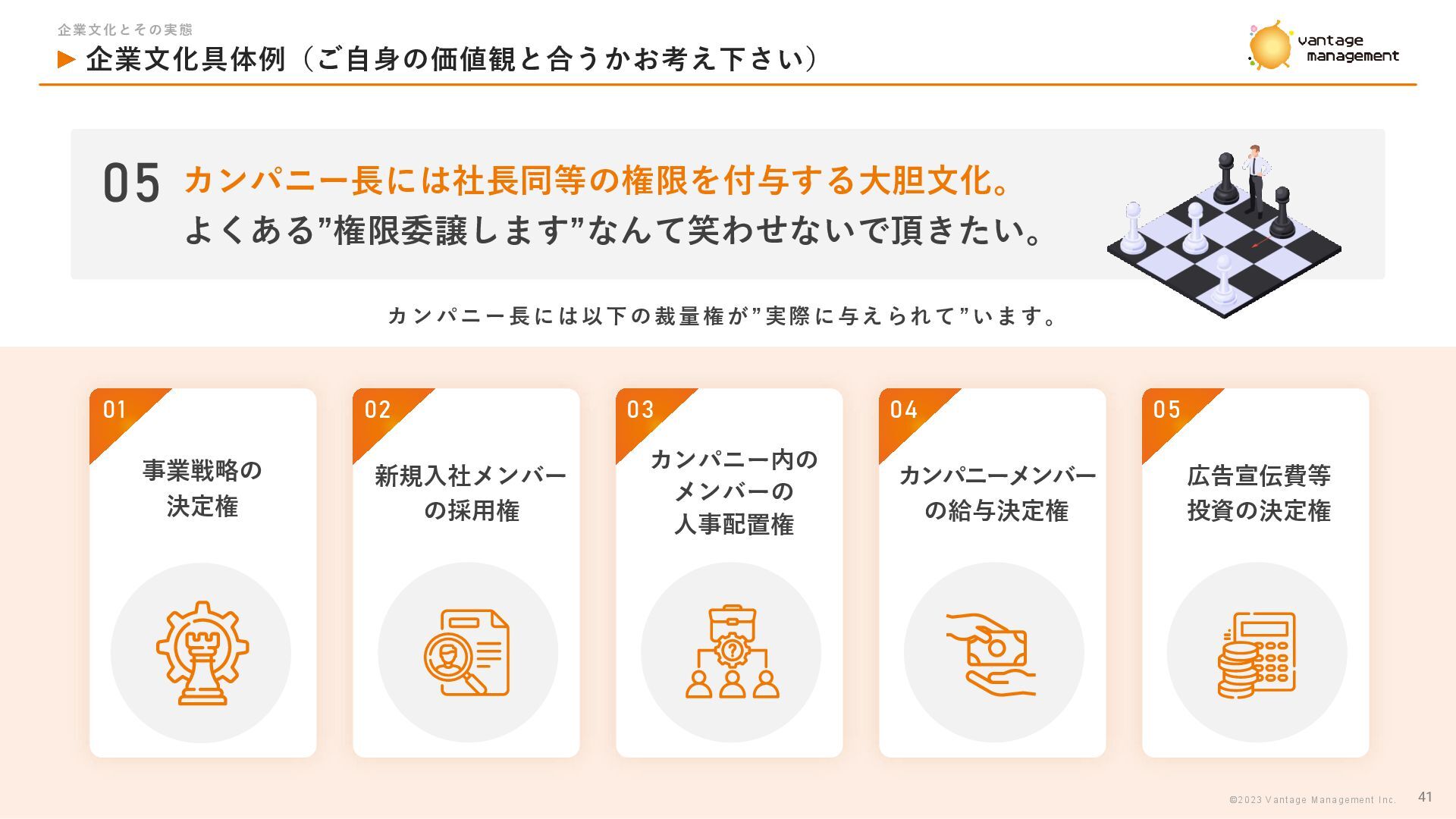 企業文化とその実態

▶ 企業文化具体例（ご自身の価値観と合うかお考え下さい）

vantage management

05 カンパニー長には社長同等の権限を付与する大胆文化。
よくある”権限委譲します”なんて笑わせないで頂きたい。

カンパニー長には以下の裁量権が”実際に与えられて”います。

01
事業戦略の決定権

02
新規入社メンバーの採用権

03
カンパニー内のメンバーの人事配置権

04
カンパニーメンバーの給与決定権

05
広告宣伝費等投資の決定権

©2023 Vantage Management Inc.

41