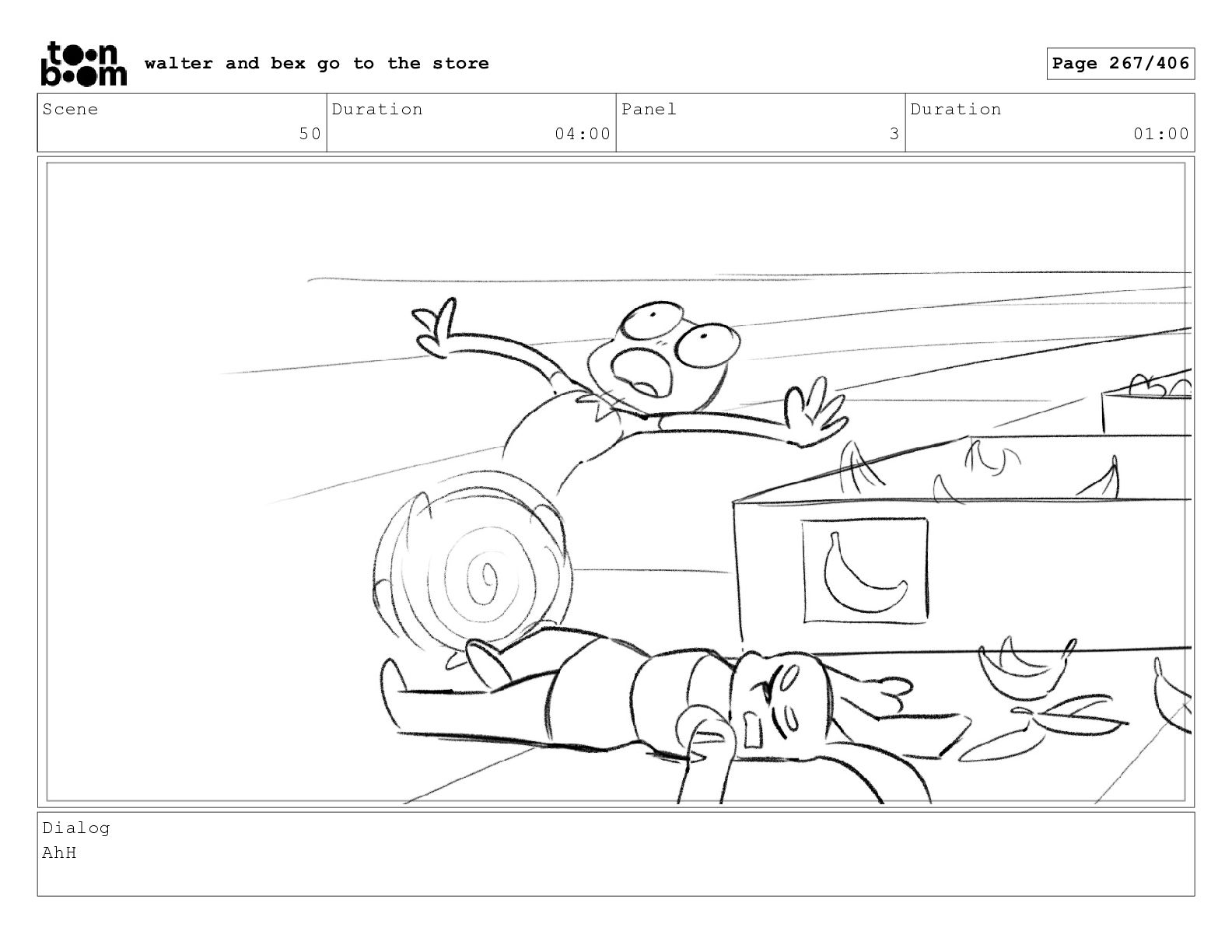 toon boom walter and bex go to the store

Page 267/406

| Scene | Duration | Panel | Duration |
|---|---|---|---|
| 50 | 04:00 | 3 | 01:00 |

Dialog
AhH