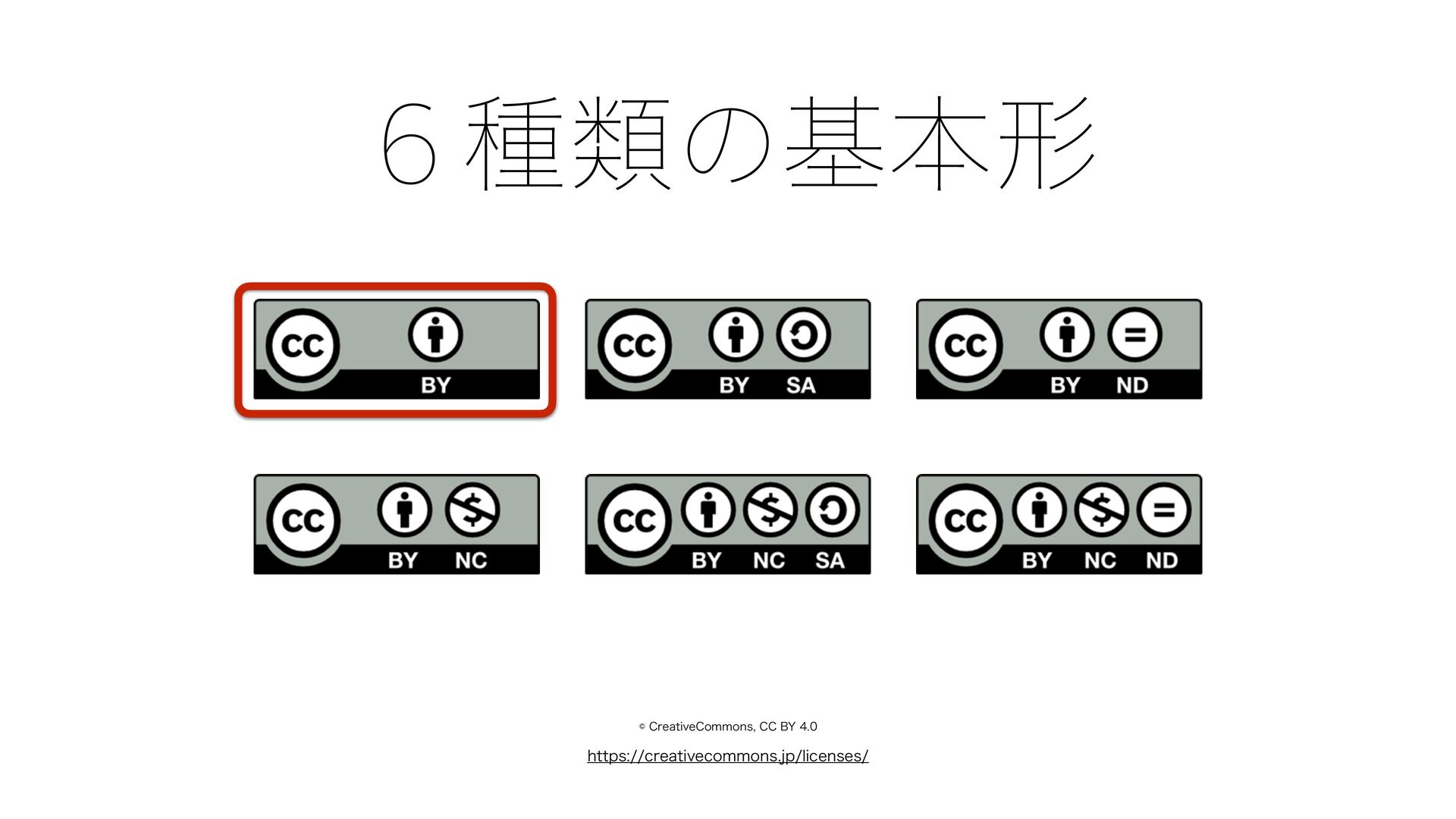 6 種類の基本形

cc BY

cc BY SA

cc BY ND

cc BY NC

cc BY NC SA

cc BY NC ND

© CreativeCommons, CC BY 4.0

https://creativecommons.jp/licenses/