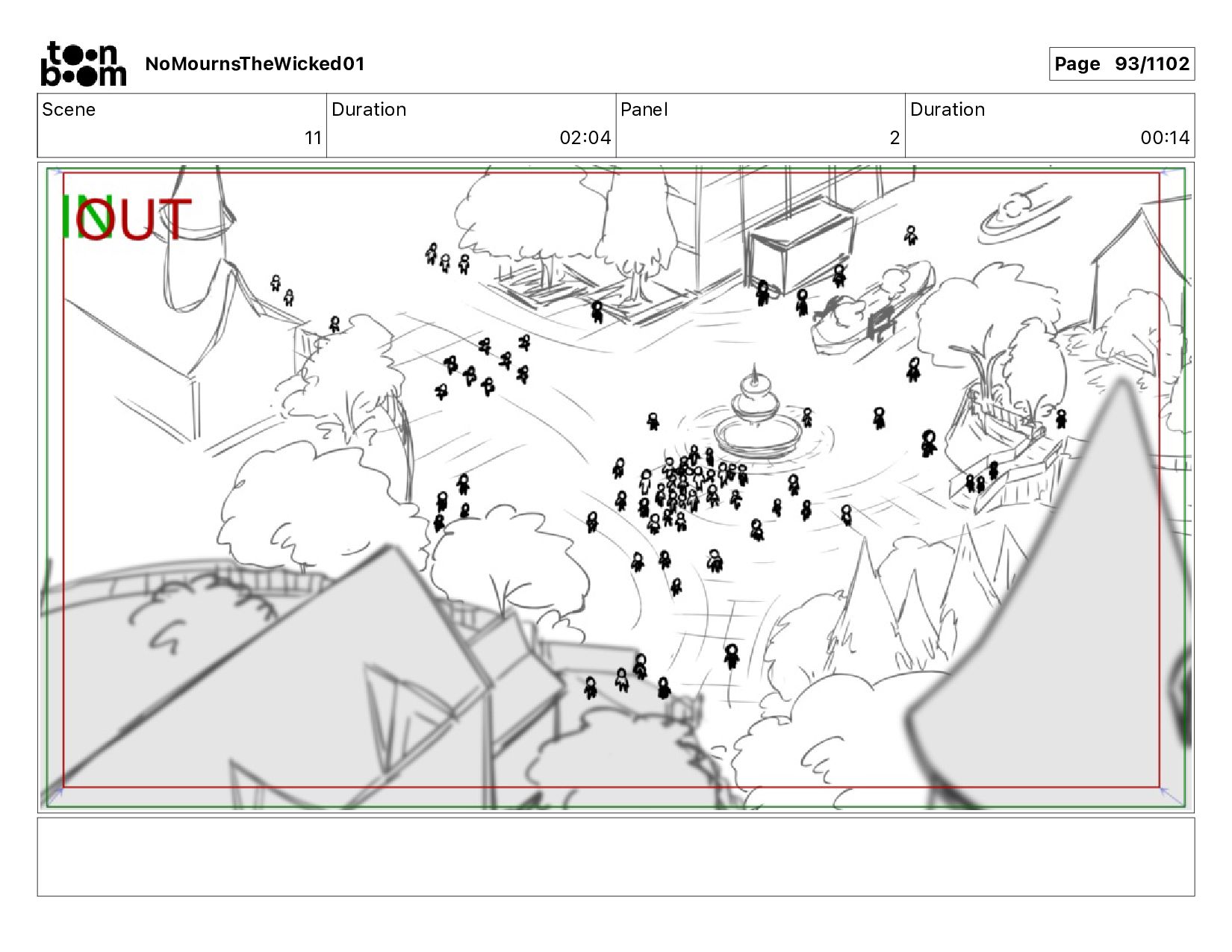 toon boom NoMournsTheWicked01

Page 93/1102

| Scene | Duration | Panel | Duration |
|---|---|---|---|
| 11 | 02:04 | 2 | 00:14 |

IN OUT