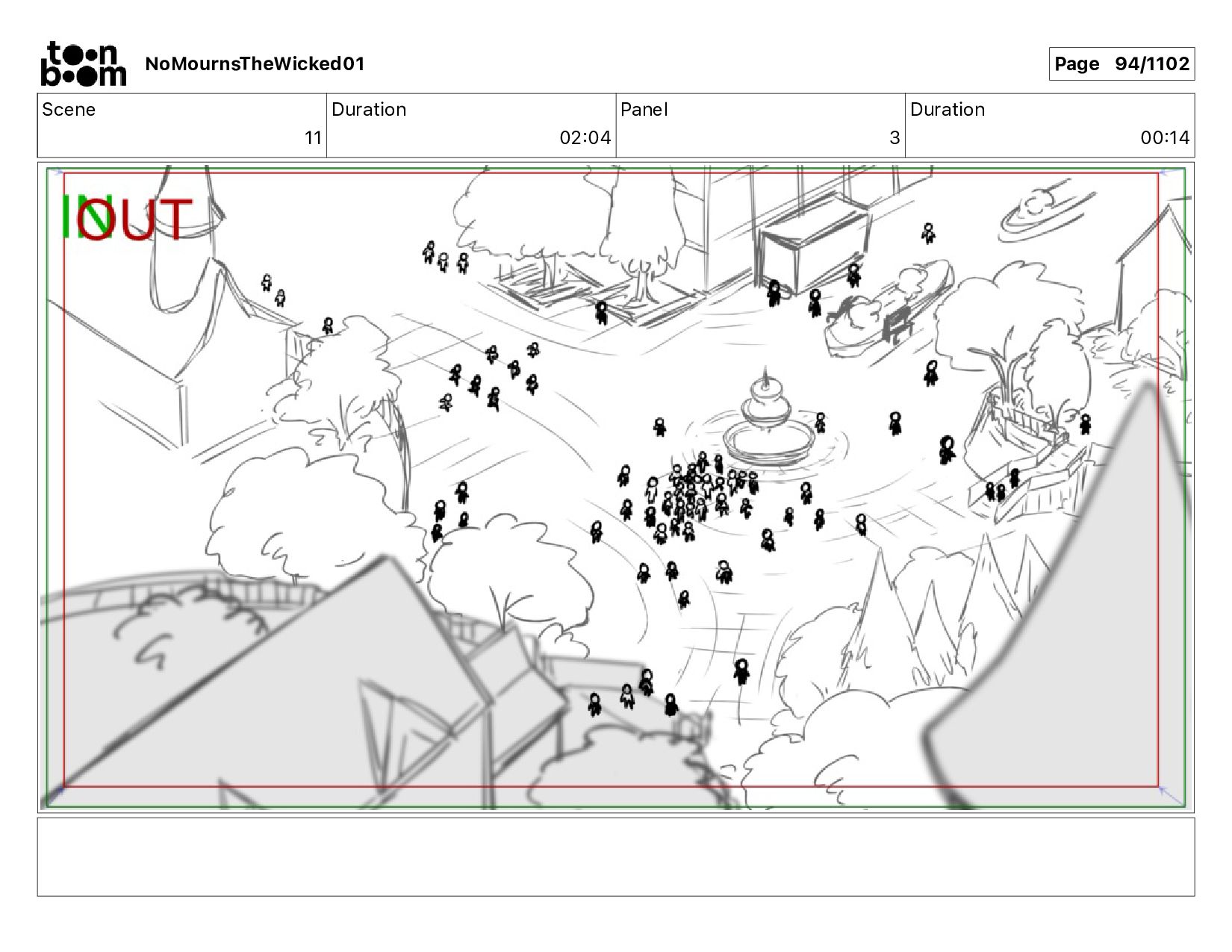 toon boom NoMournsTheWicked01

Page 94/1102

| Scene | Duration | Panel | Duration |
|---|---|---|---|
| 11 | 02:04 | 3 | 00:14 |

IN OUT