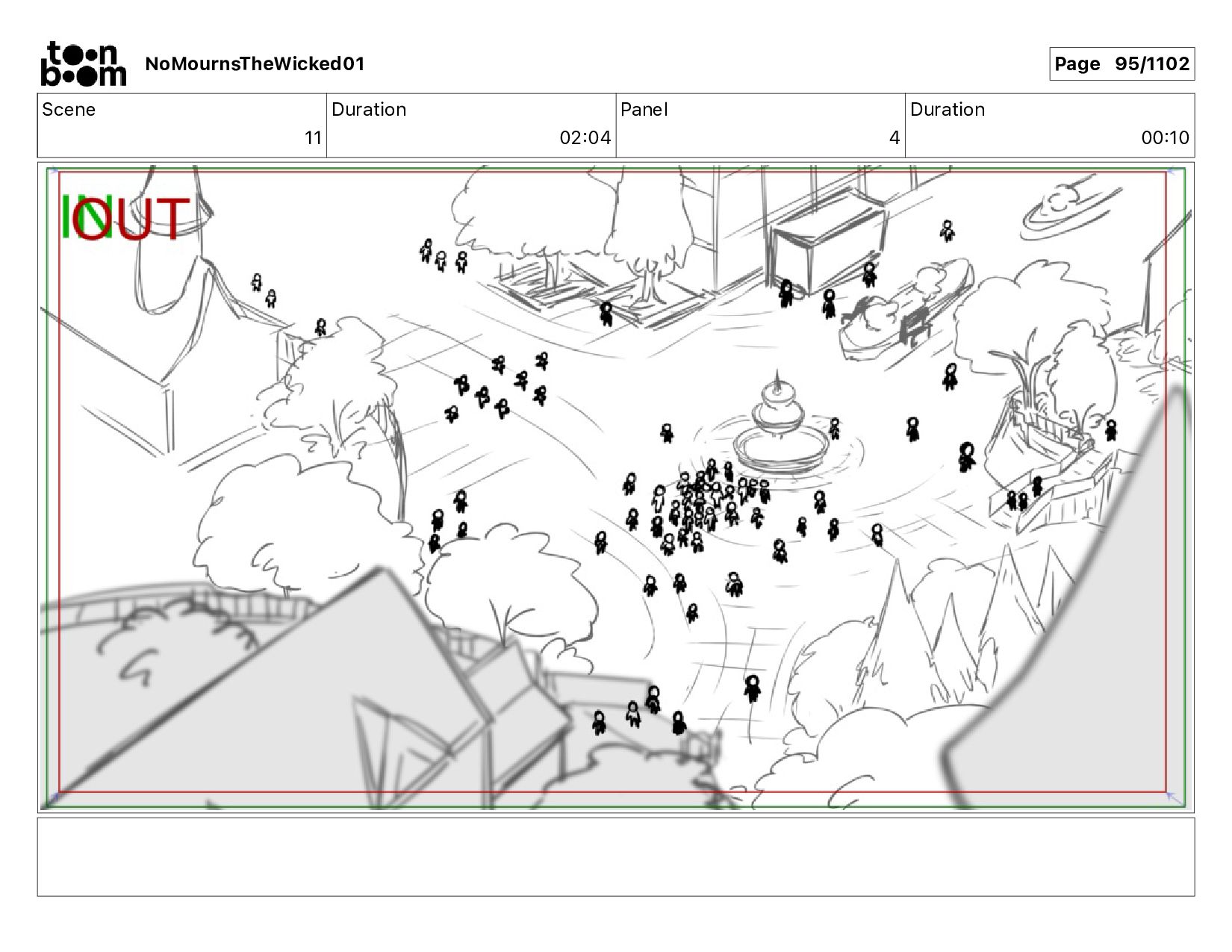 toon boom NoMournsTheWicked01

Page 95/1102

| Scene | Duration | Panel | Duration |
|---|---|---|---|
| 11 | 02:04 | 4 | 00:10 |

IN OUT