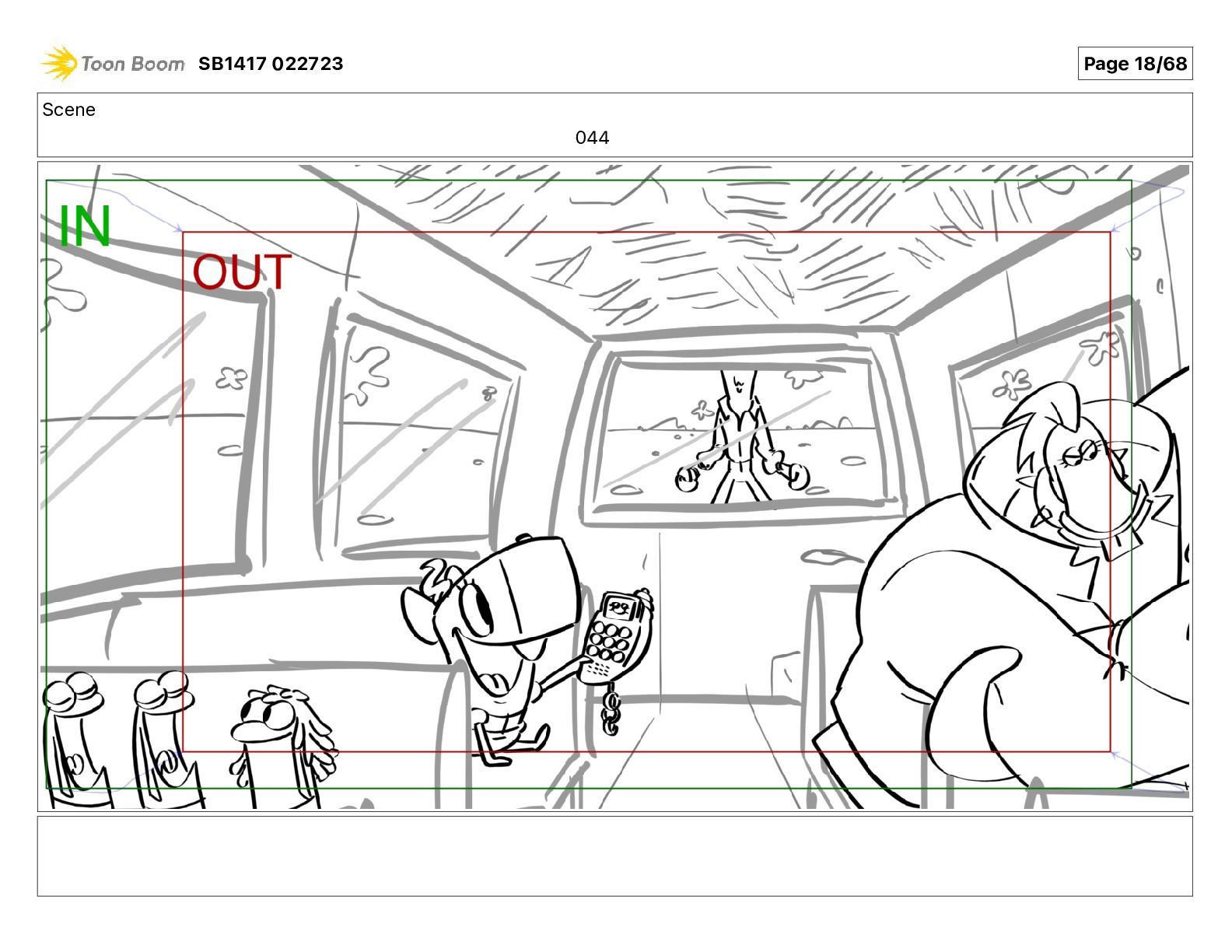 Toon Boom SB1417 022723

Page 18/68

Scene

044

IN

OUT