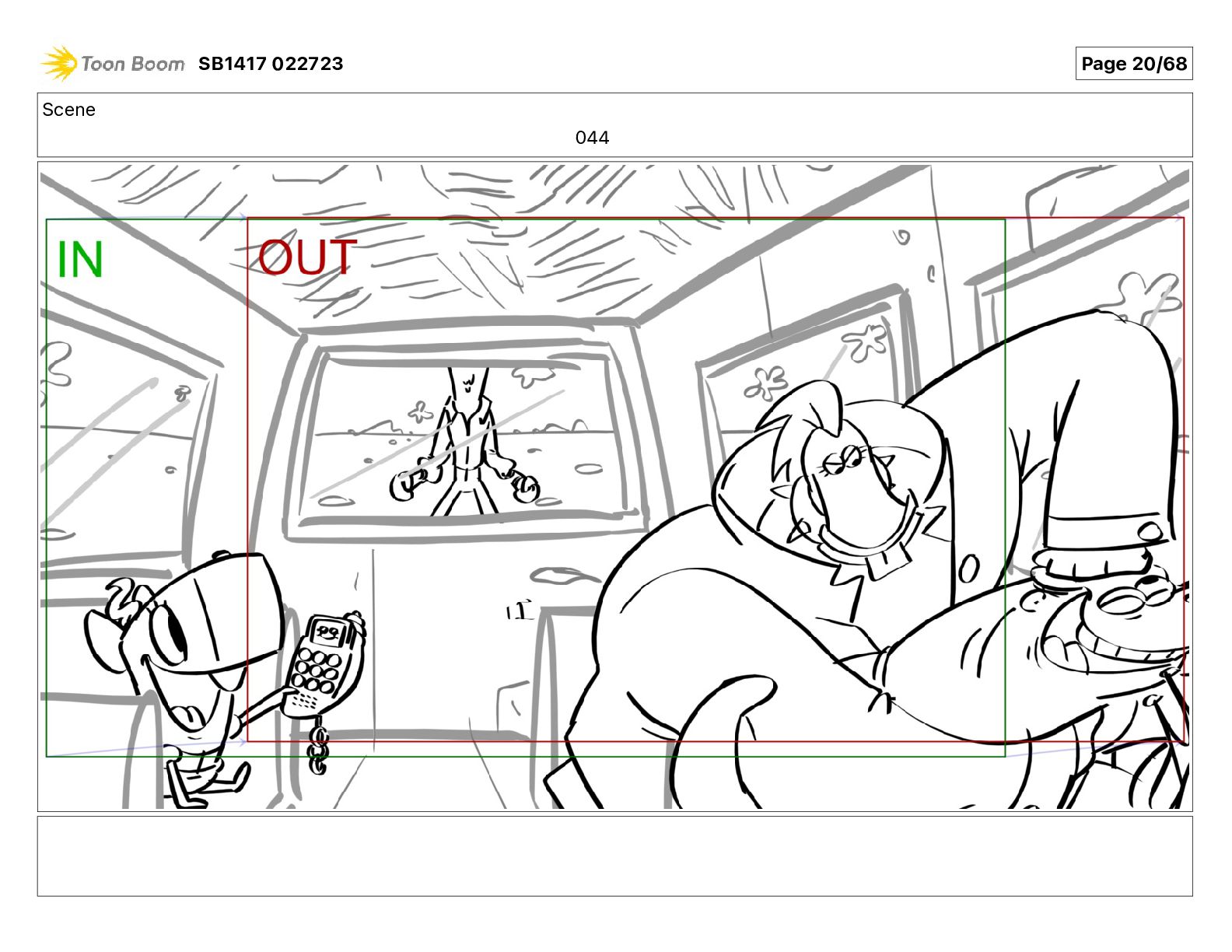 Toon Boom SB1417 022723

Page 20/68

Scene
044

IN

OUT