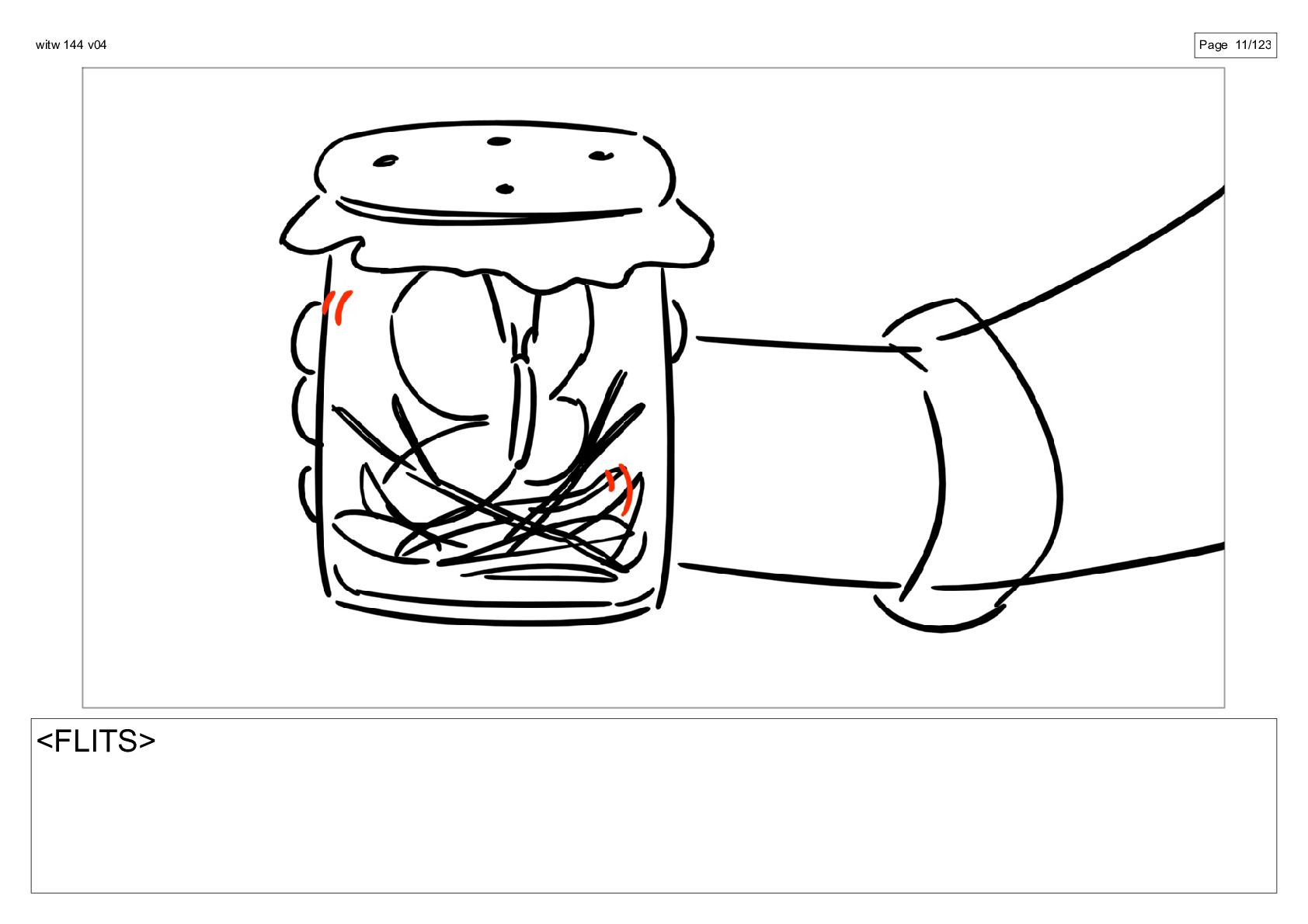 witw 144 v04

Page 11/123

<FLITS>