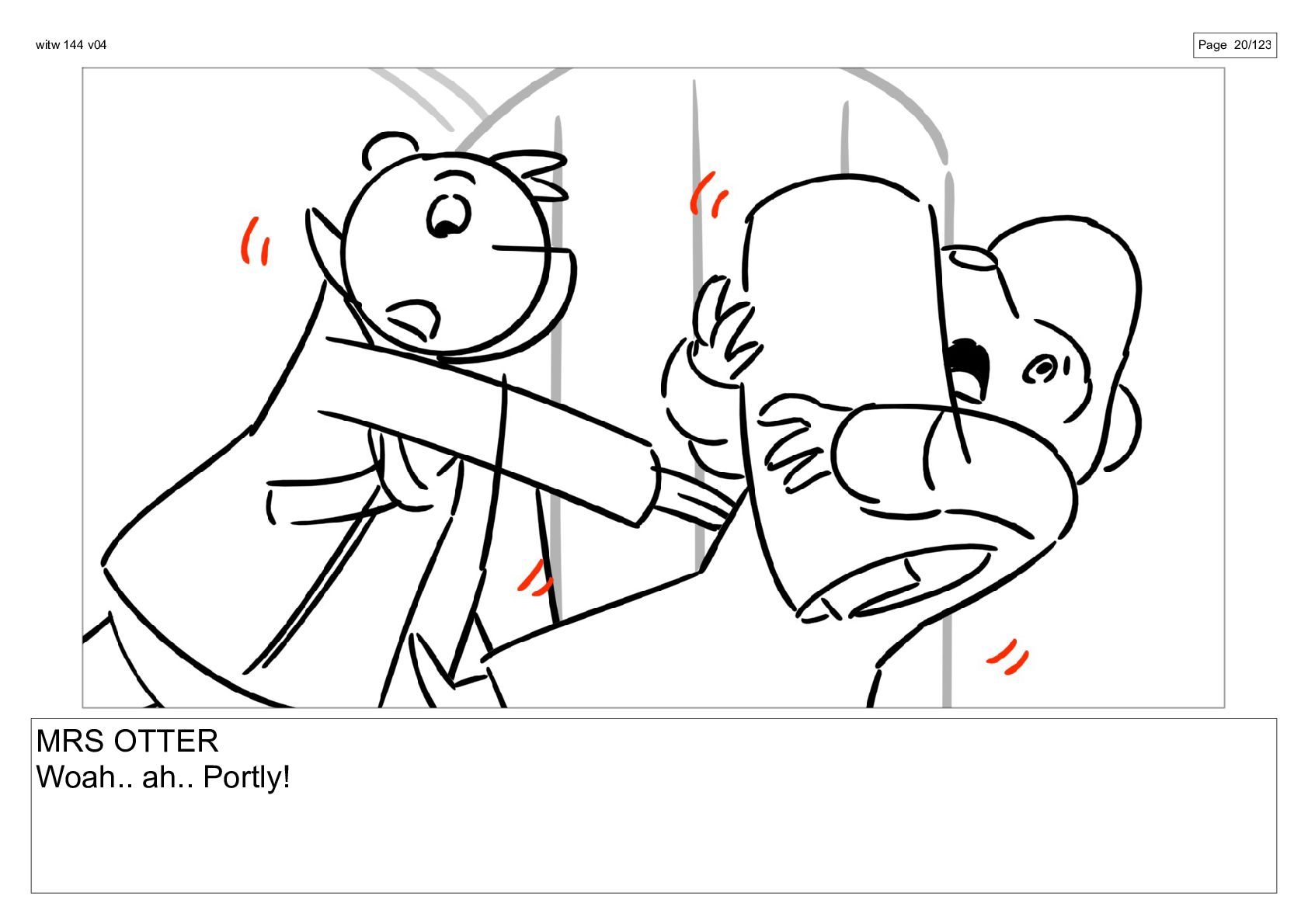 witw 144 v04

Page 20/123

MRS OTTER
Woah.. ah.. Portly!