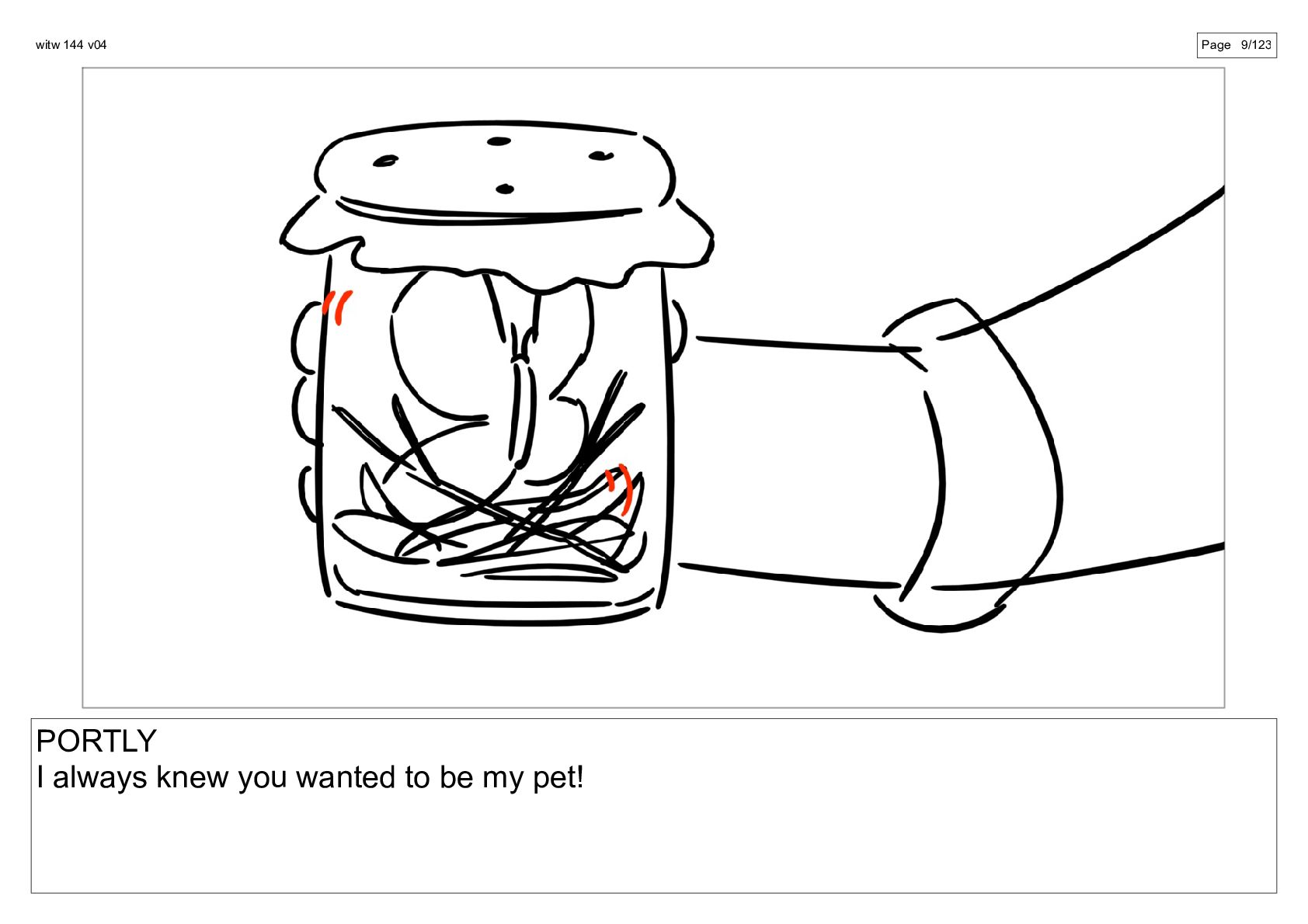 witw 144 v04

Page 9/123

PORTLY
I always knew you wanted to be my pet!