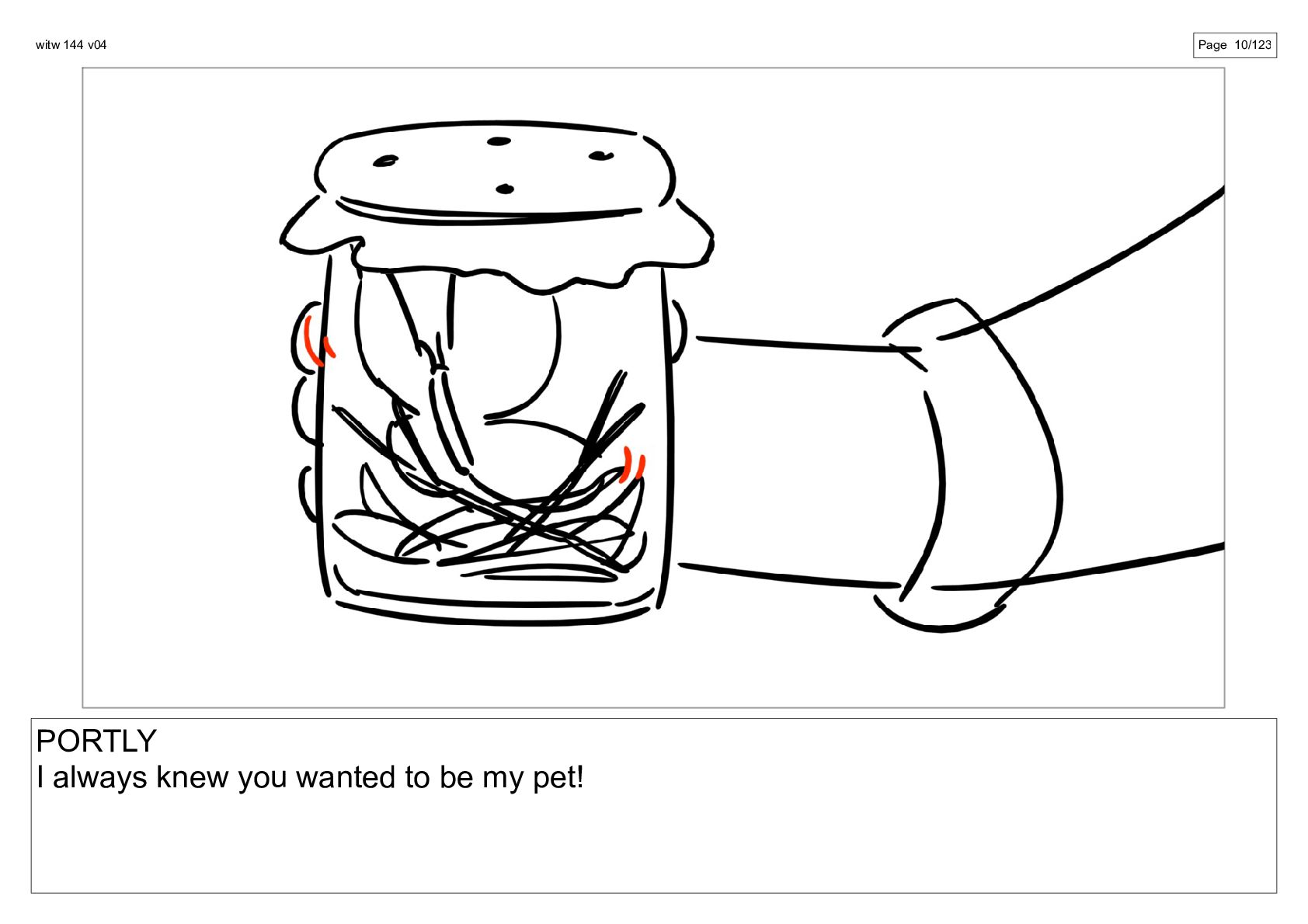 witw 144 v04

Page 10/123

PORTLY
I always knew you wanted to be my pet!