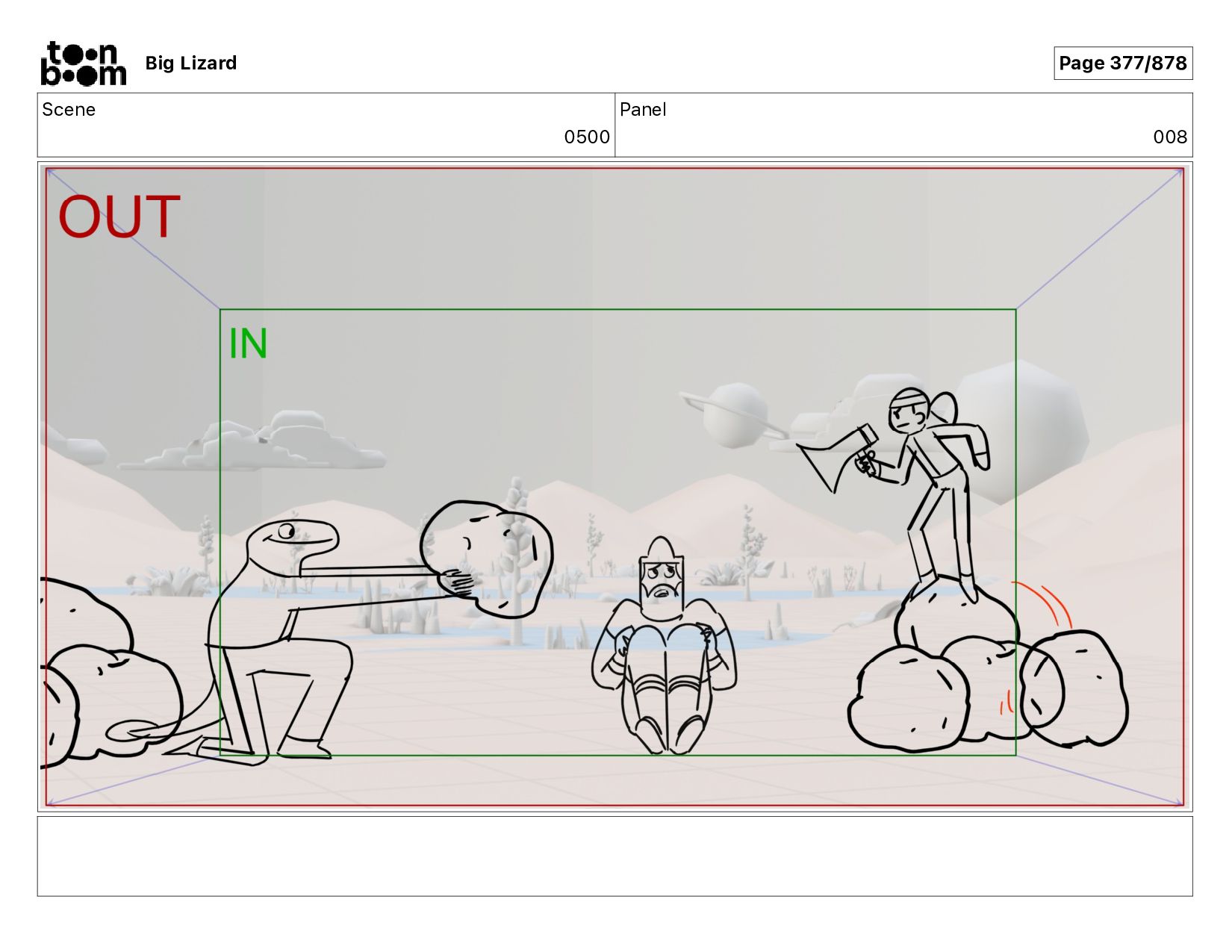 toon boom Big Lizard

Page 377/878

| Scene | Panel |
|---|---|
| 0500 | 008 |

OUT

IN