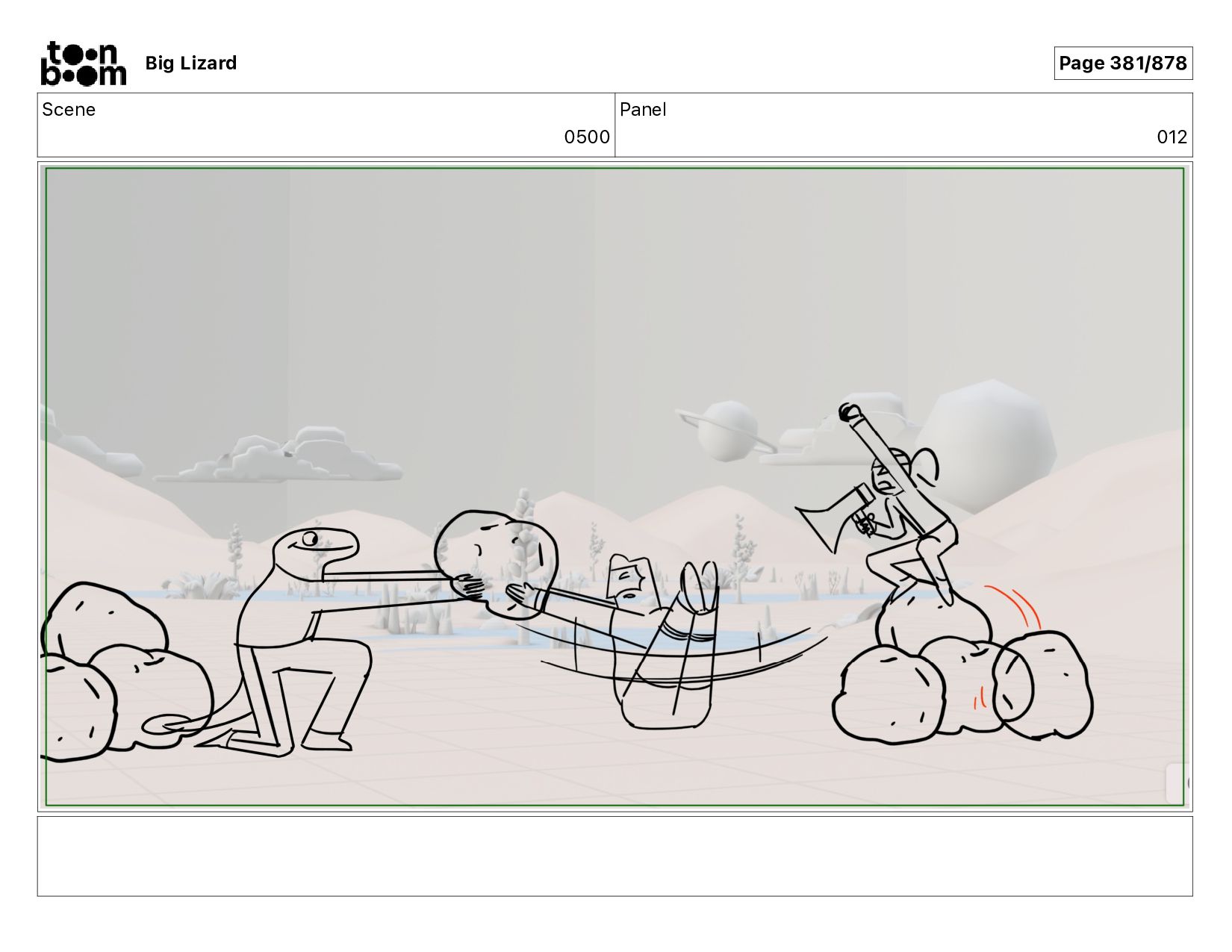 toon boom Big Lizard

Page 381/878

| Scene | Panel |
|---|---|
| 0500 | 012 |