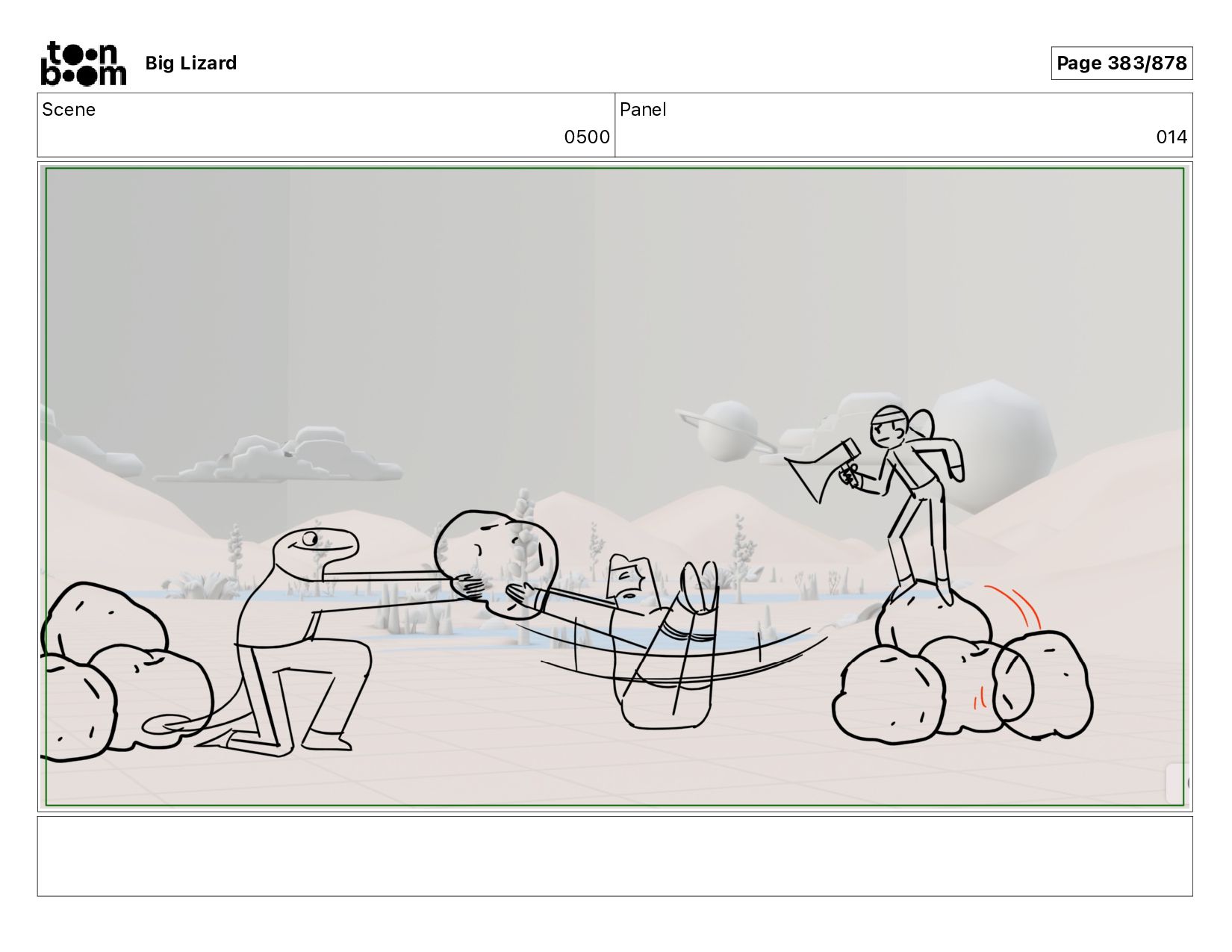 toon boom Big Lizard

Page 383/878

| Scene | Panel |
|---|---|
| 0500 | 014 |