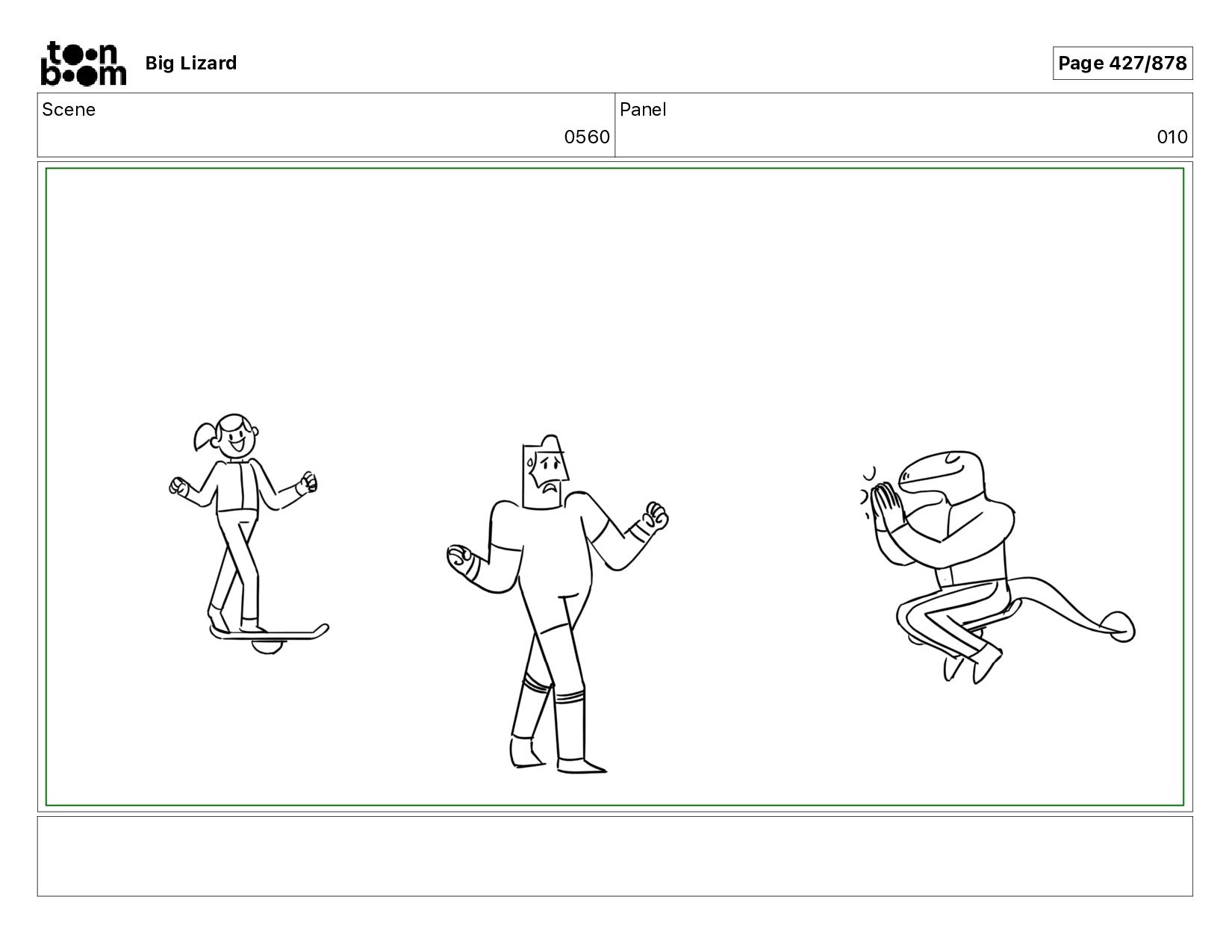 toon boom Big Lizard

Page 427/878

| Scene | Panel |
|---|---|
| 0560 | 010 |