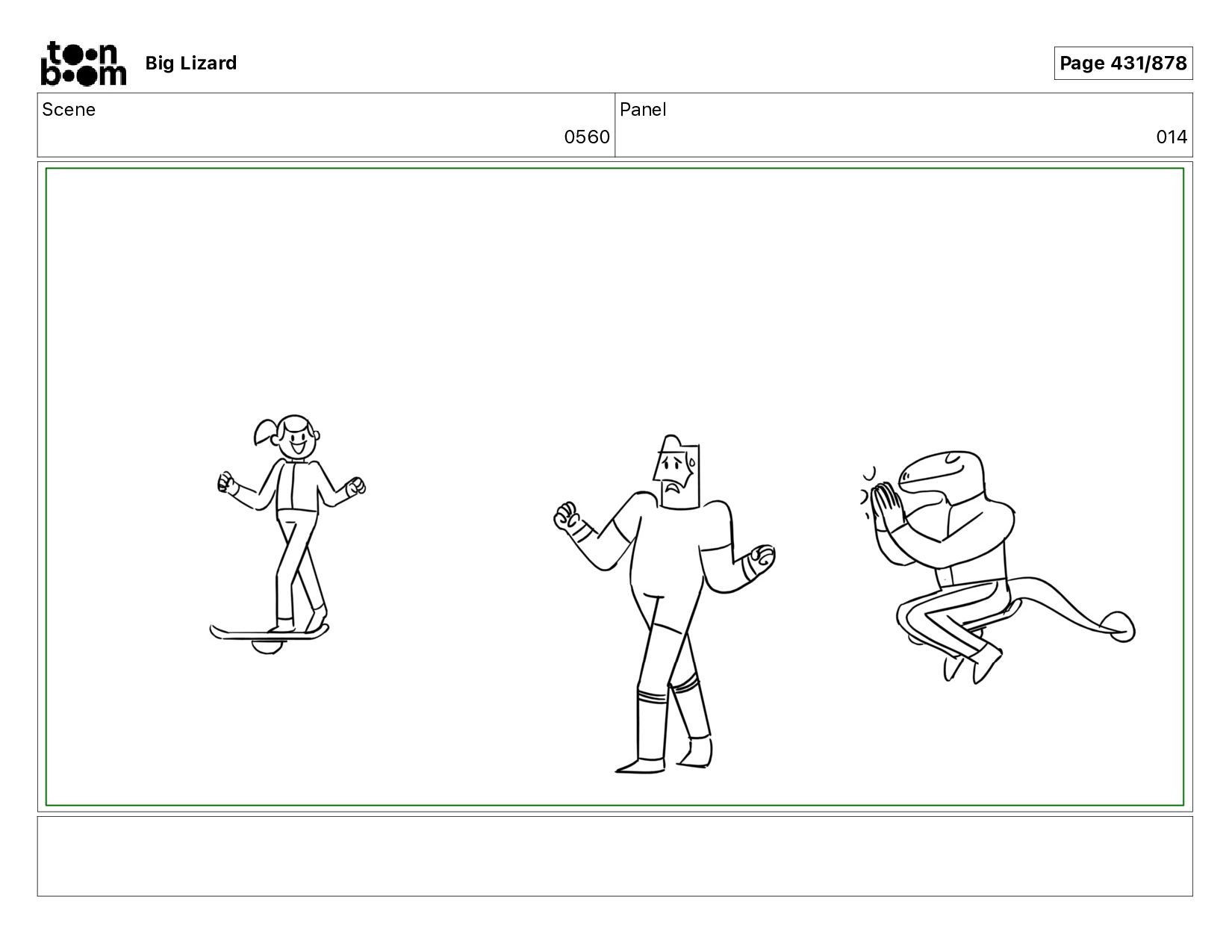 toon boom Big Lizard

Page 431/878

| Scene | Panel |
|---|---|
| 0560 | 014 |