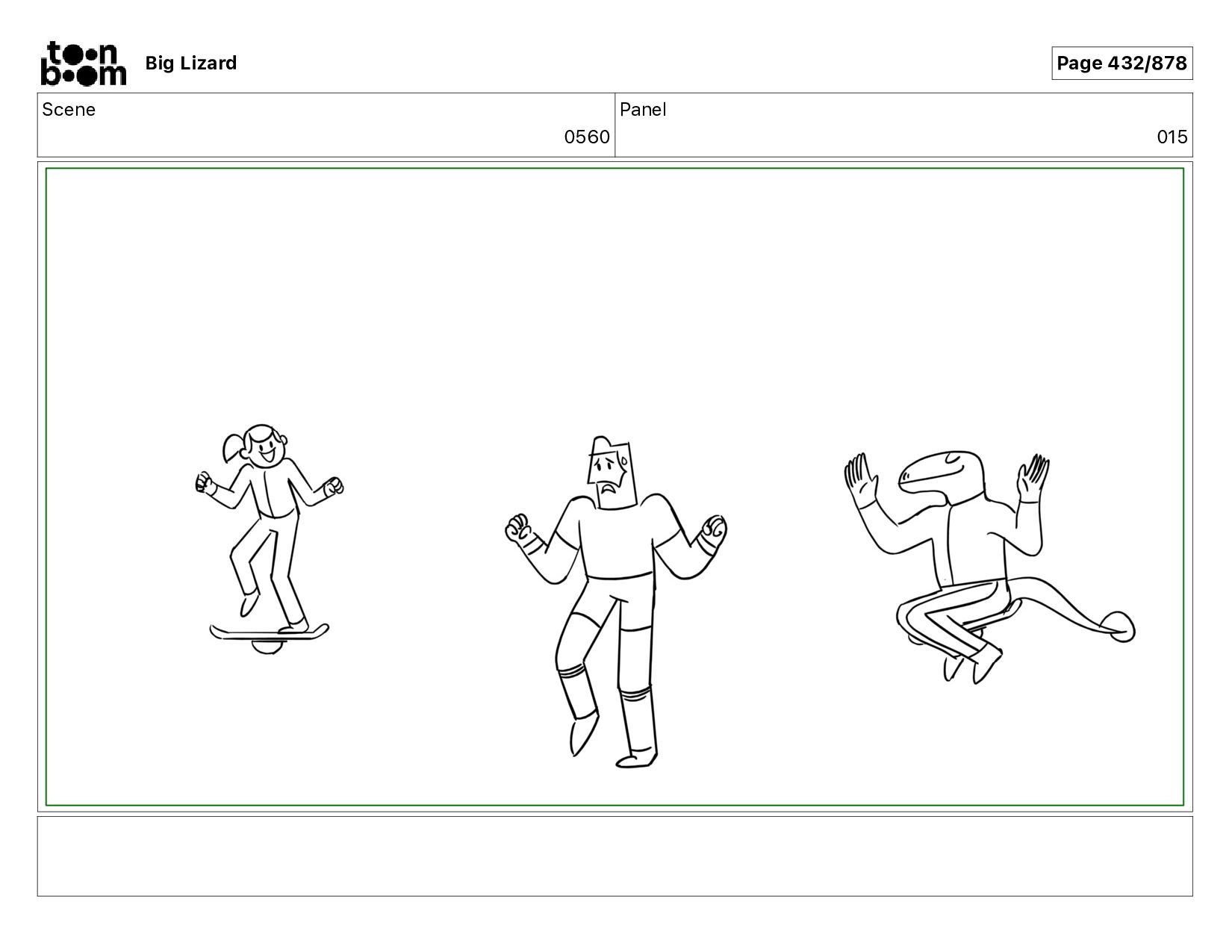 toon boom Big Lizard

Page 432/878

| Scene | Panel |
|---|---|
| 0560 | 015 |