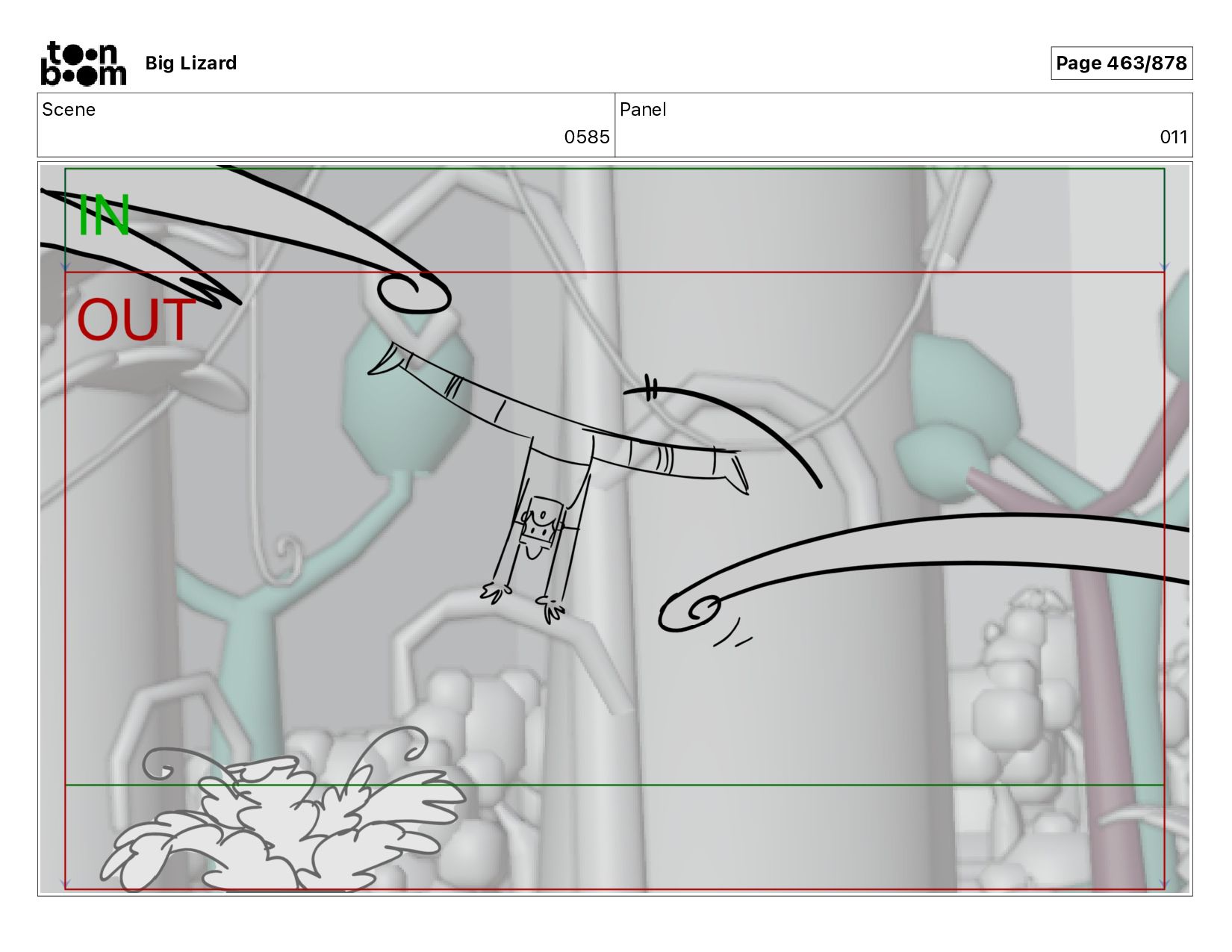 toon boom Big Lizard

Page 463/878

| Scene | Panel |
|---|---|
| 0585 | 011 |

IN

OUT