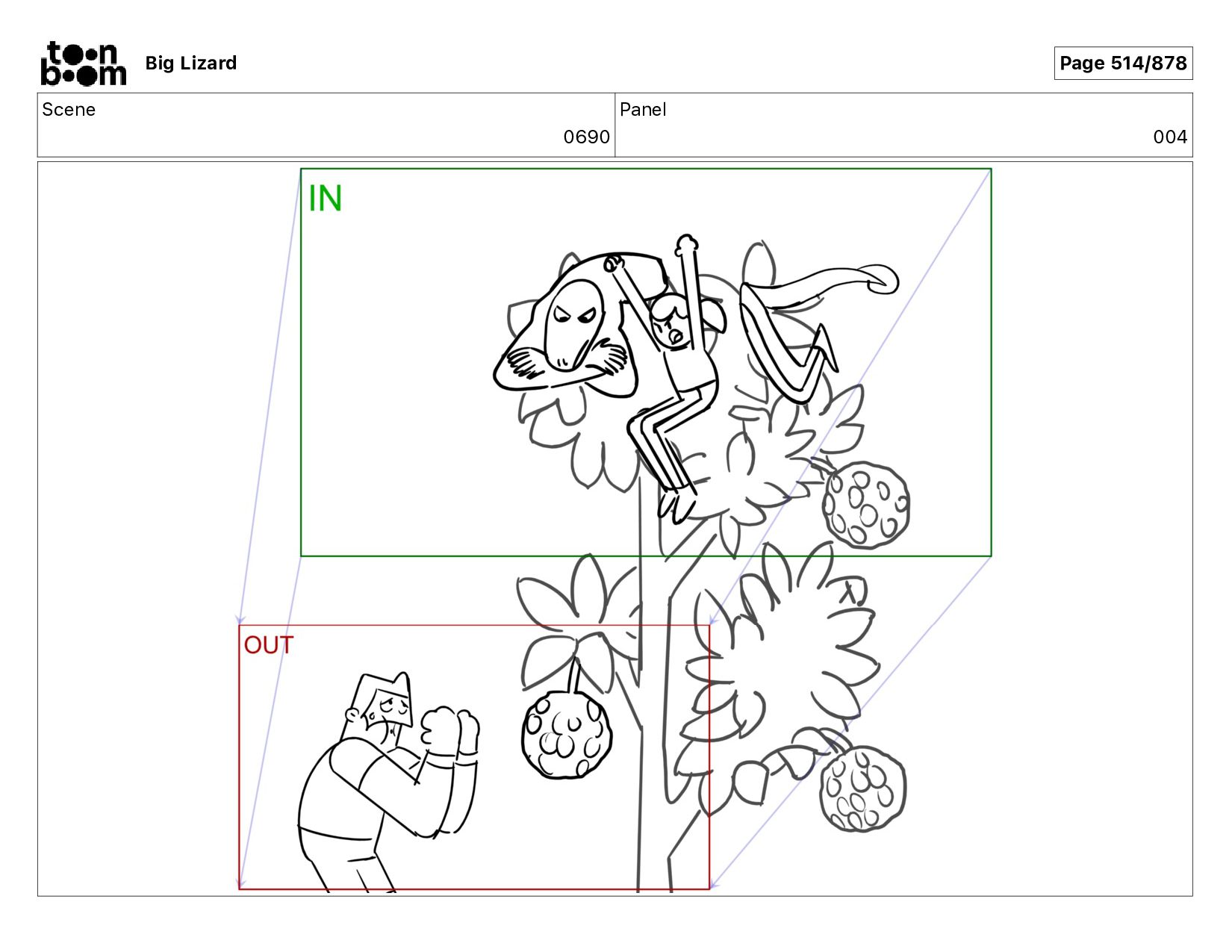 toon boom Big Lizard

Page 514/878

| Scene | Panel |
|---|---|
| 0690 | 004 |

IN

OUT