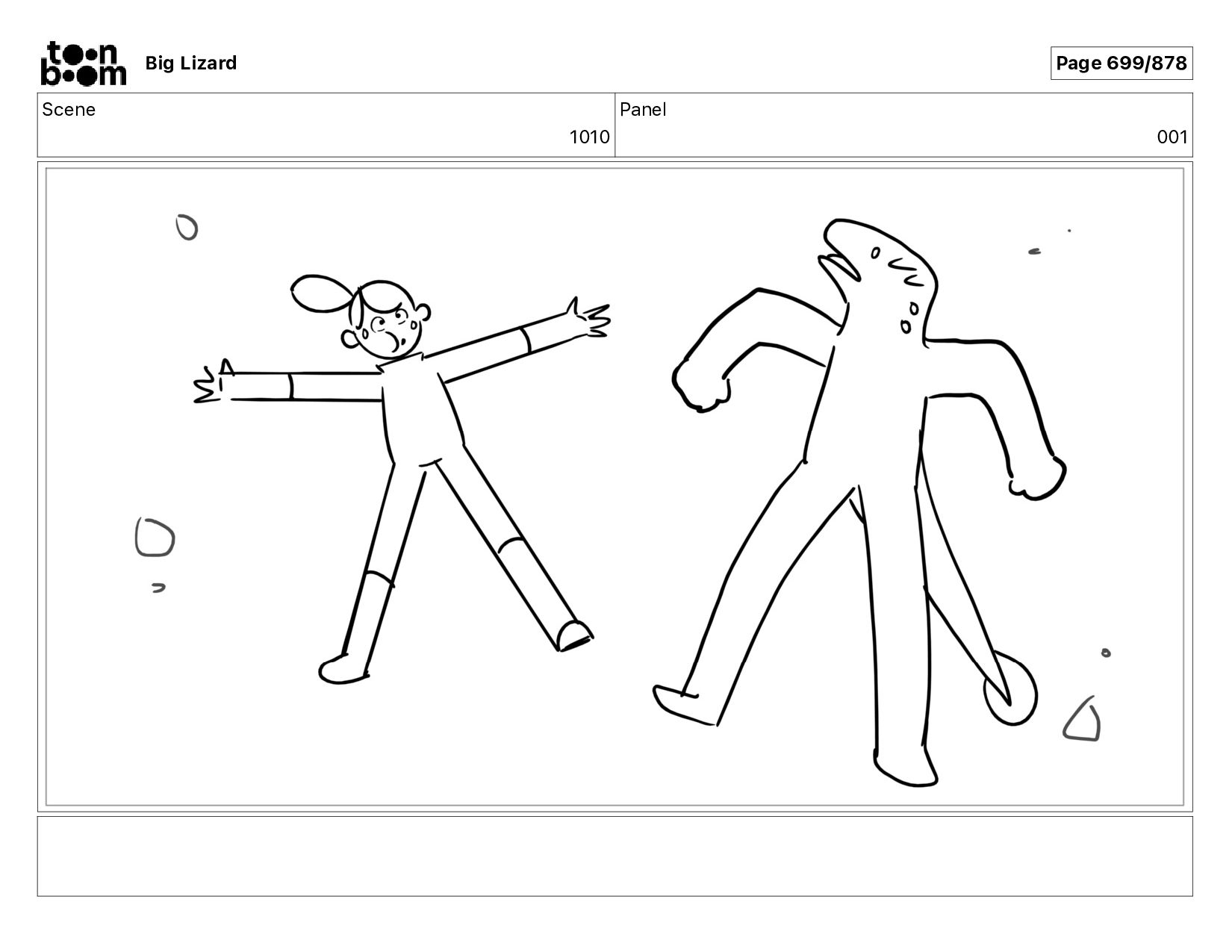 toon boom Big Lizard

Page 699/878

| Scene | Panel |
|---|---|
| 1010 | 001 |