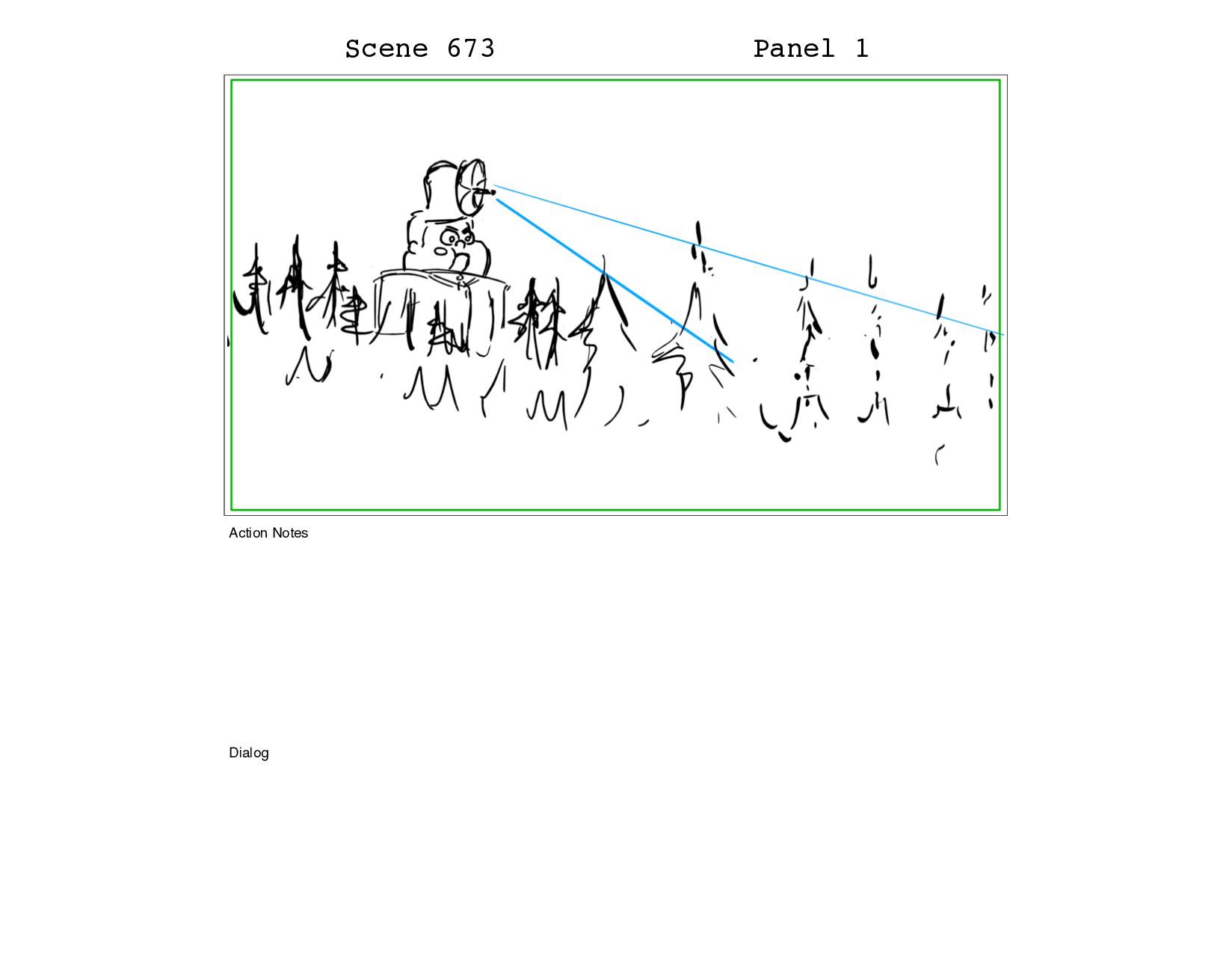 Scene 673 Panel 1

Action Notes

Dialog