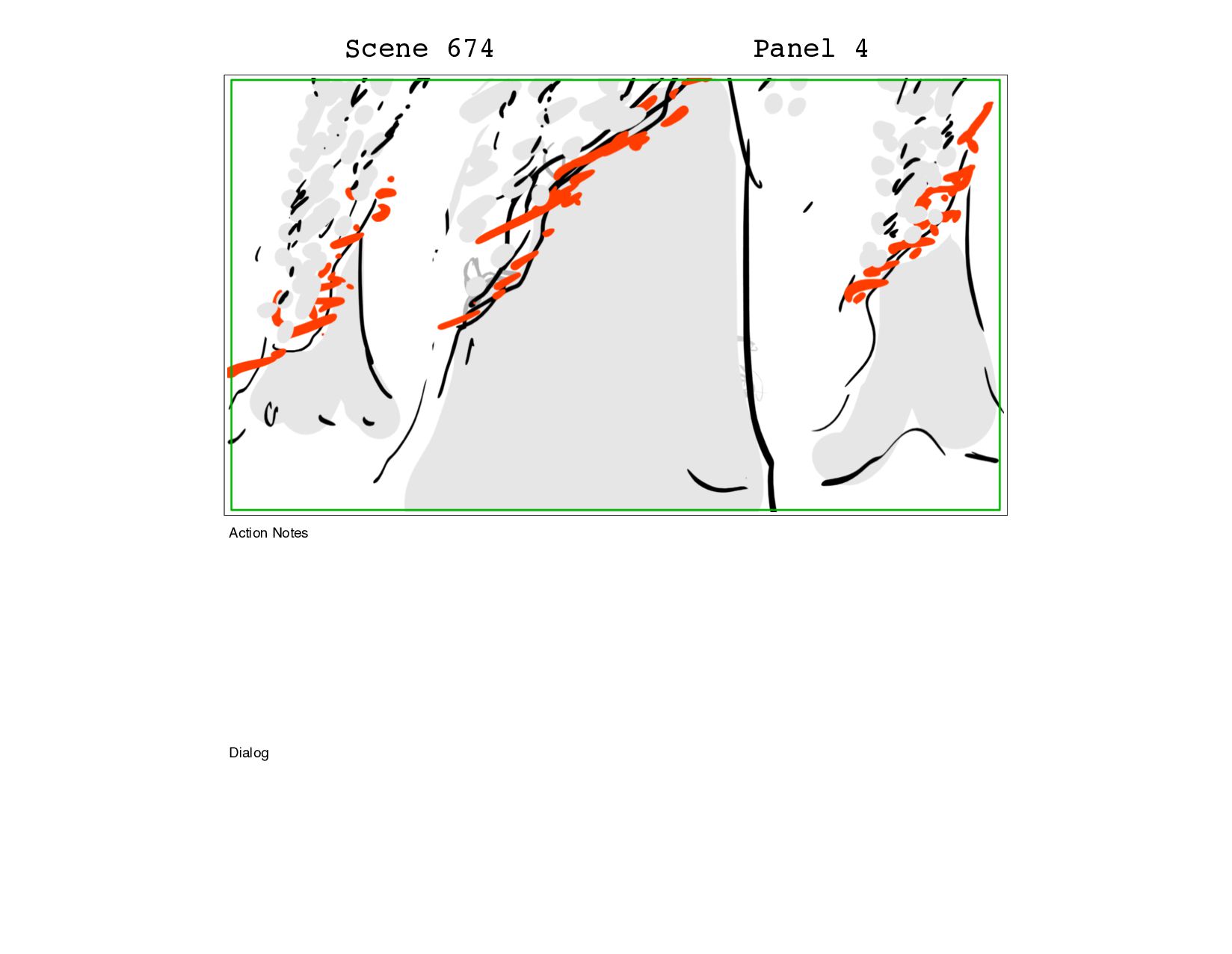 Scene 674

Panel 4

Action Notes

Dialog