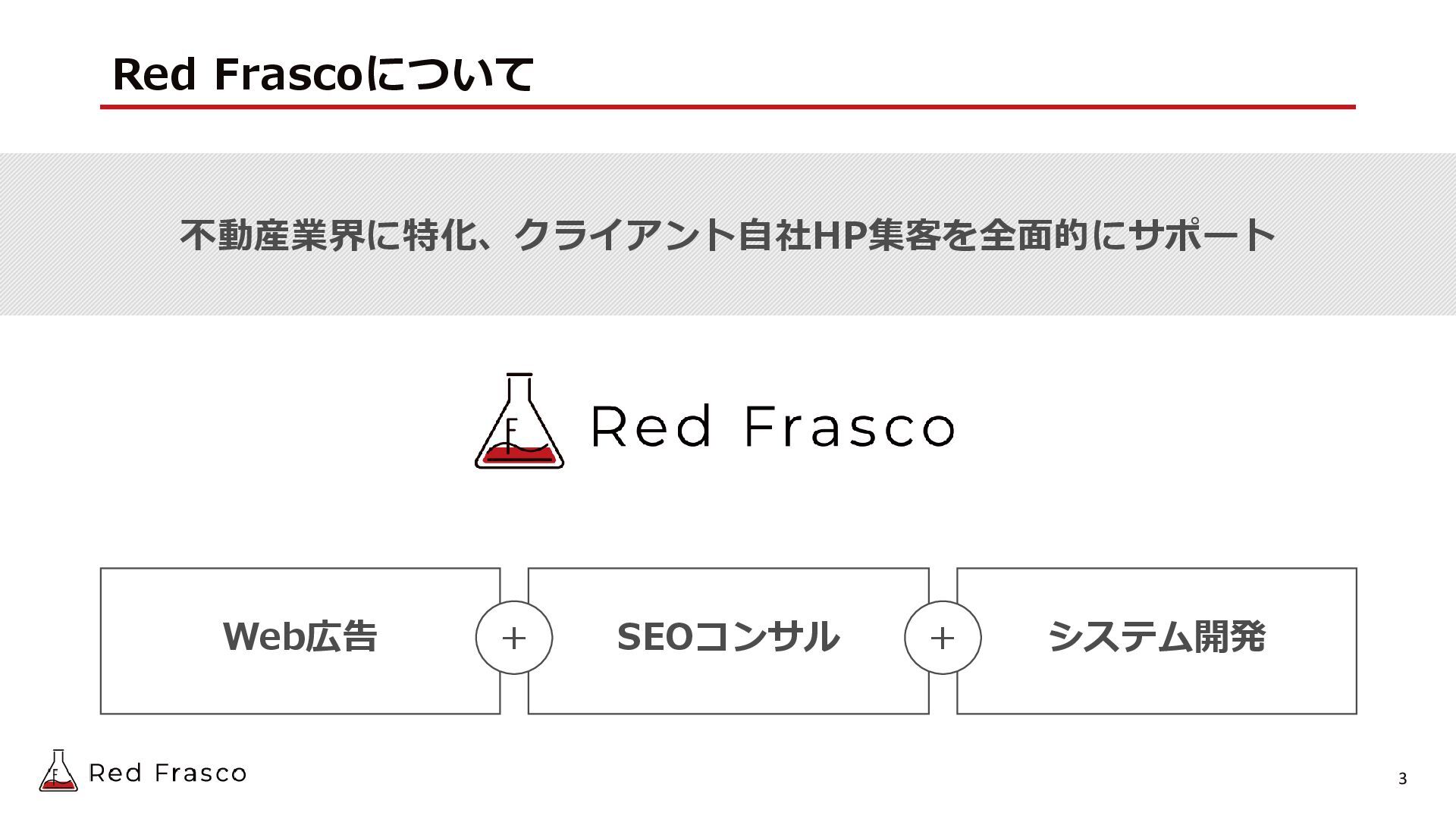 Red Frascoについて

不動産業界に特化、クライアント自社HP集客を全面的にサポート

Red Frasco

Web広告

+

SEOコンサル

+

システム開発

Red Frasco

3