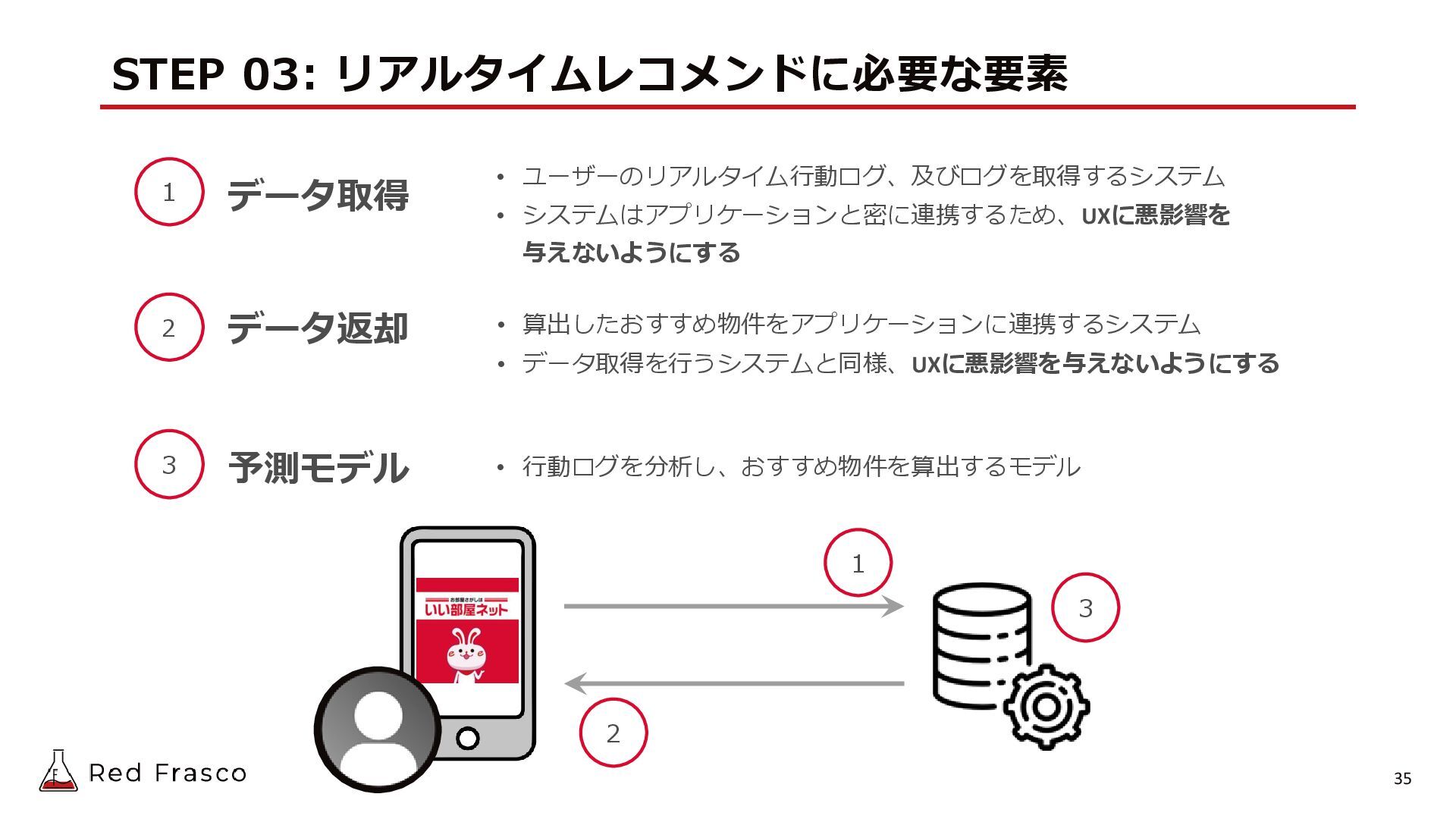 STEP 03: リアルタイムレコメンドに必要な要素

1 データ取得

• ユーザーのリアルタイム行動ログ、及びログを取得するシステム
• システムはアプリケーションと密に連携するため、UXに悪影響を与えないようにする

2 データ返却

• 算出したおすすめ物件をアプリケーションに連携するシステム
• データ取得を行うシステムと同様、UXに悪影響を与えないようにする

3 予測モデル

• 行動ログを分析し、おすすめ物件を算出するモデル

お部屋さがしは
いい部屋ネット

1

3

2

Red Frasco

35