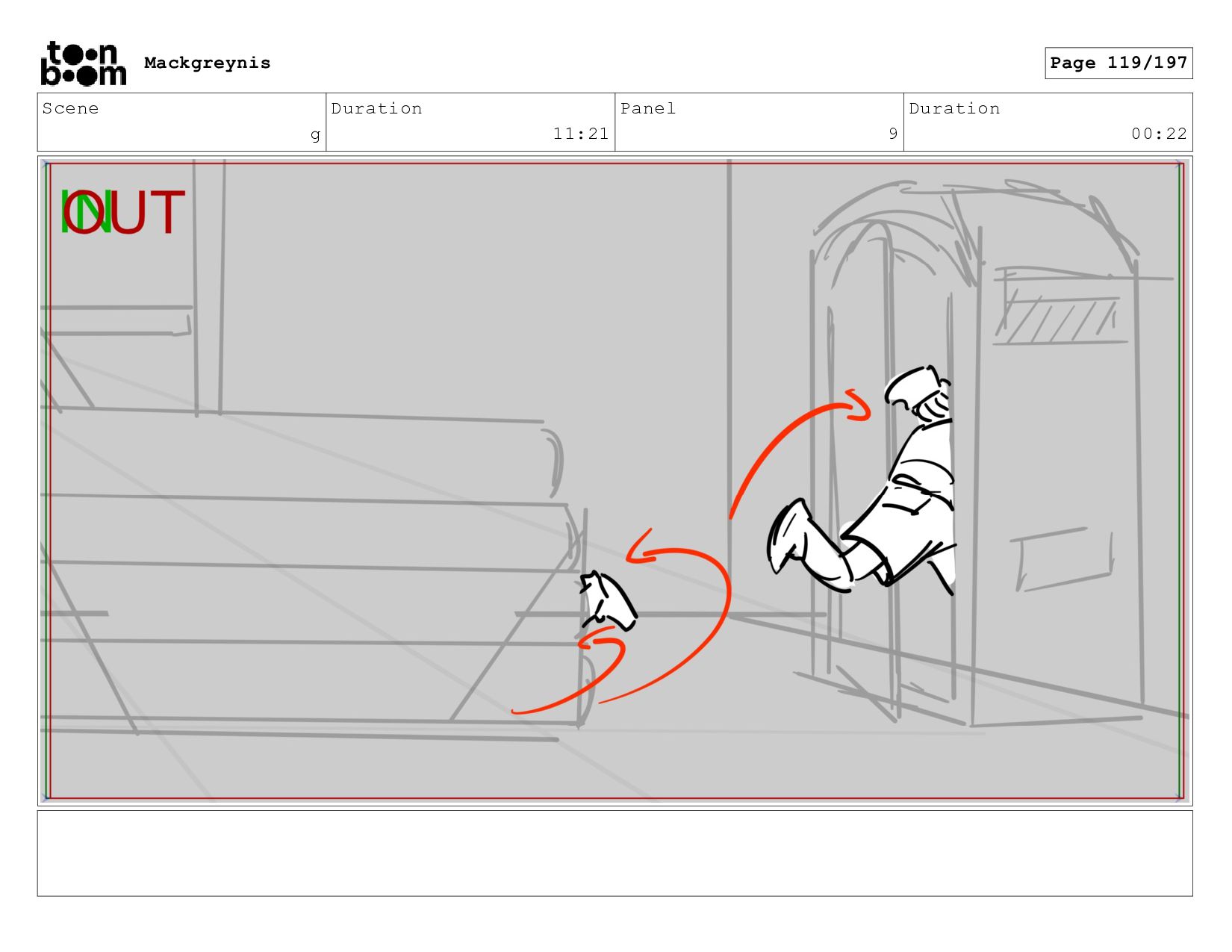 toon boom Mackgreynis

Page 119/197

| Scene | Duration | Panel | Duration |
|---|---|---|---|
| g | 11:21 | 9 | 00:22 |

IN OUT