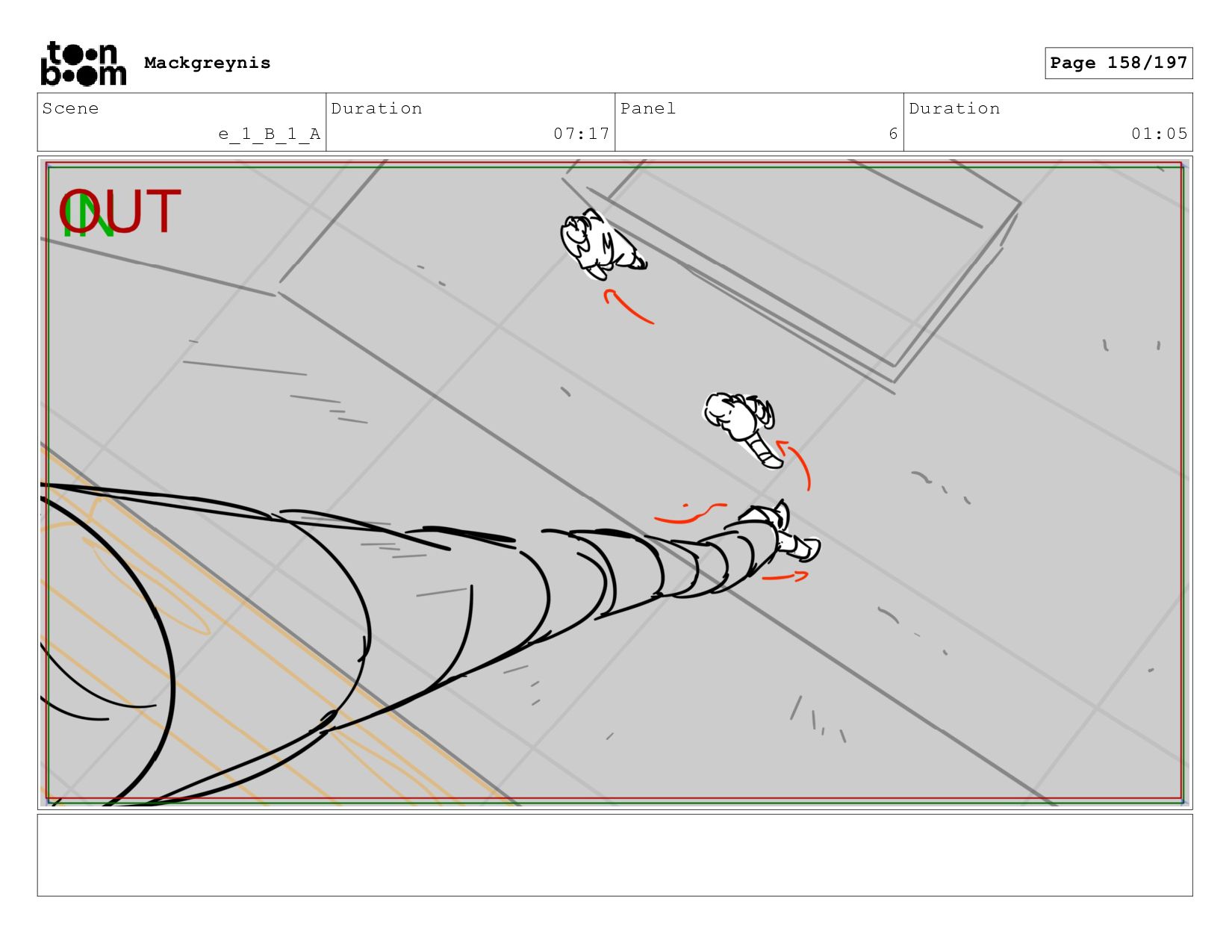 toon boom Mackgreynis

Page 158/197

| Scene | Duration | Panel | Duration |
|---|---|---|---|
| e_1_B_1_A | 07:17 | 6 | 01:05 |

IN
OUT