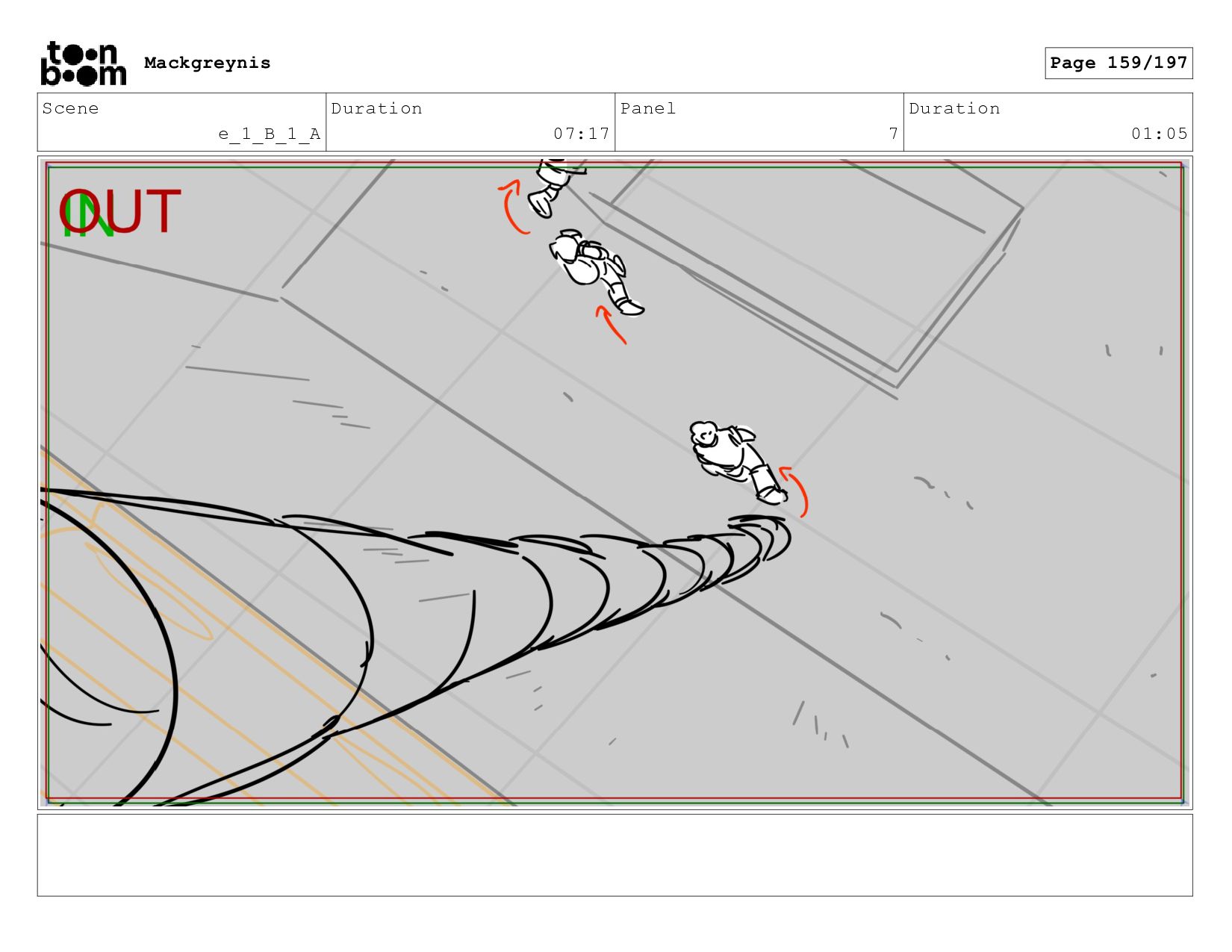 toon boom Mackgreynis

Page 159/197

| Scene | Duration | Panel | Duration |
|---|---|---|---|
| e_1_B_1_A | 07:17 | 7 | 01:05 |

IN OUT