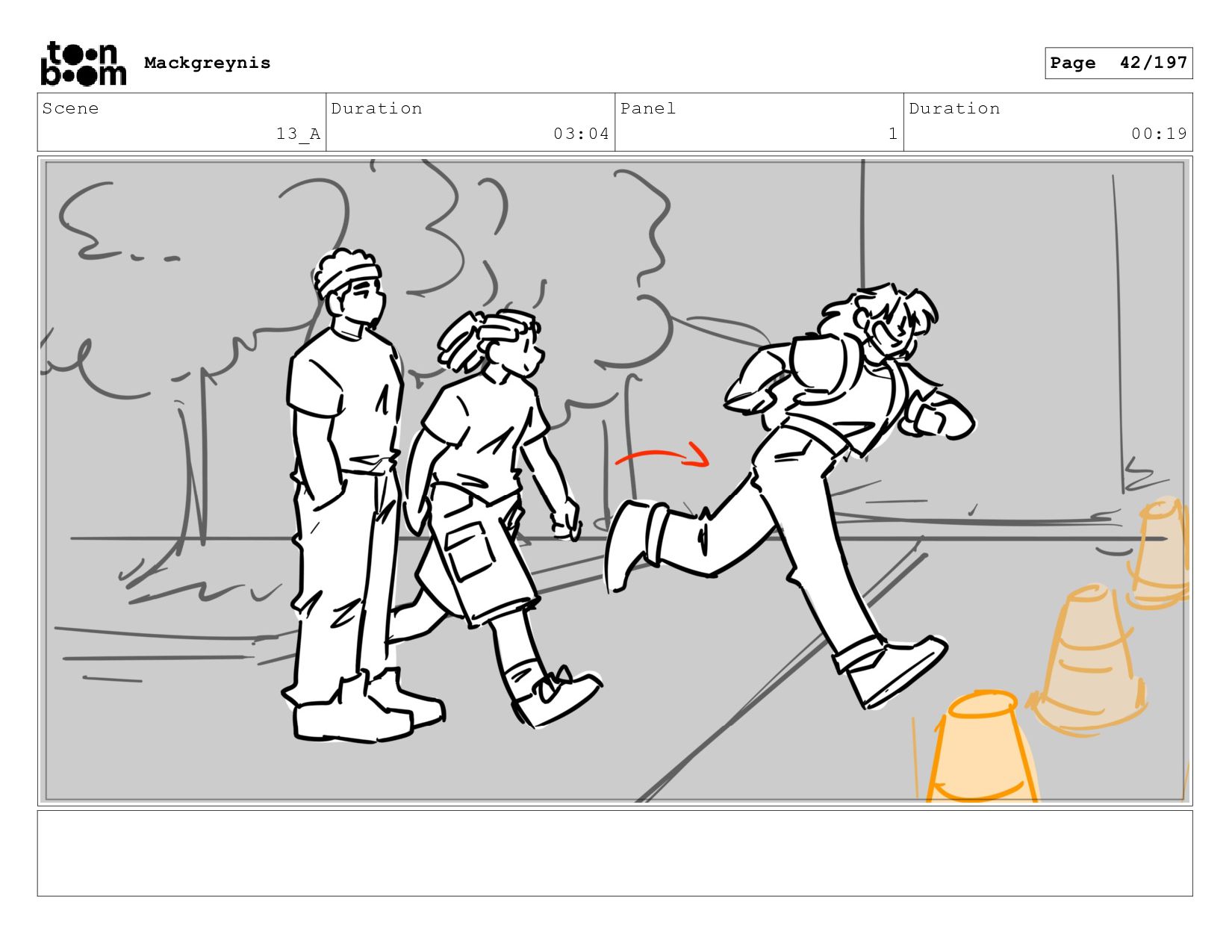 toon boom Mackgreynis

Page 42/197

| Scene | Duration | Panel | Duration |
|---|---|---|---|
| 13_A | 03:04 | 1 | 00:19 |