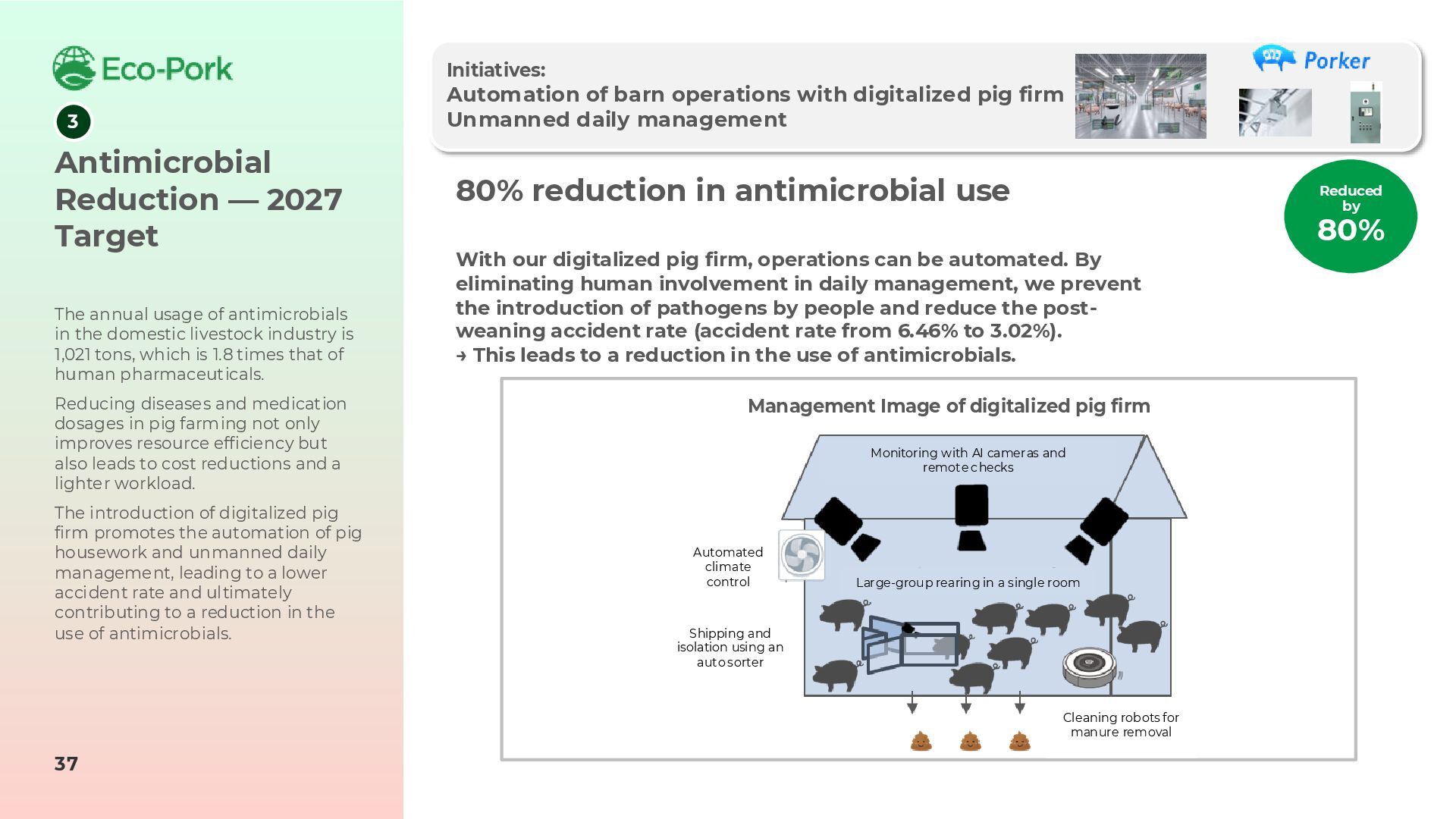 Eco-Pork

3

Antimicrobial Reduction — 2027 Target

The annual usage of antimicrobials in the domestic livestock industry is 1,021 tons, which is 1.8 times that of human pharmaceuticals.

Reducing diseases and medication dosages in pig farming not only improves resource efficiency but also leads to cost reductions and a lighter workload.

The introduction of digitalized pig firm promotes the automation of pig housework and unmanned daily management, leading to a lower accident rate and ultimately contributing to a reduction in the use of antimicrobials.

37

Initiatives:
Automation of barn operations with digitalized pig firm
Unmanned daily management

Porker

80% reduction in antimicrobial use

Reduced by 80%

With our digitalized pig firm, operations can be automated. By eliminating human involvement in daily management, we prevent the introduction of pathogens by people and reduce the post-weaning accident rate (accident rate from 6.46% to 3.02%).
→ This leads to a reduction in the use of antimicrobials.

Management Image of digitalized pig firm

Monitoring with AI cameras and remote checks

Automated climate control

Large-group rearing in a single room

Shipping and isolation using an autosorter

Cleaning robots for manure removal