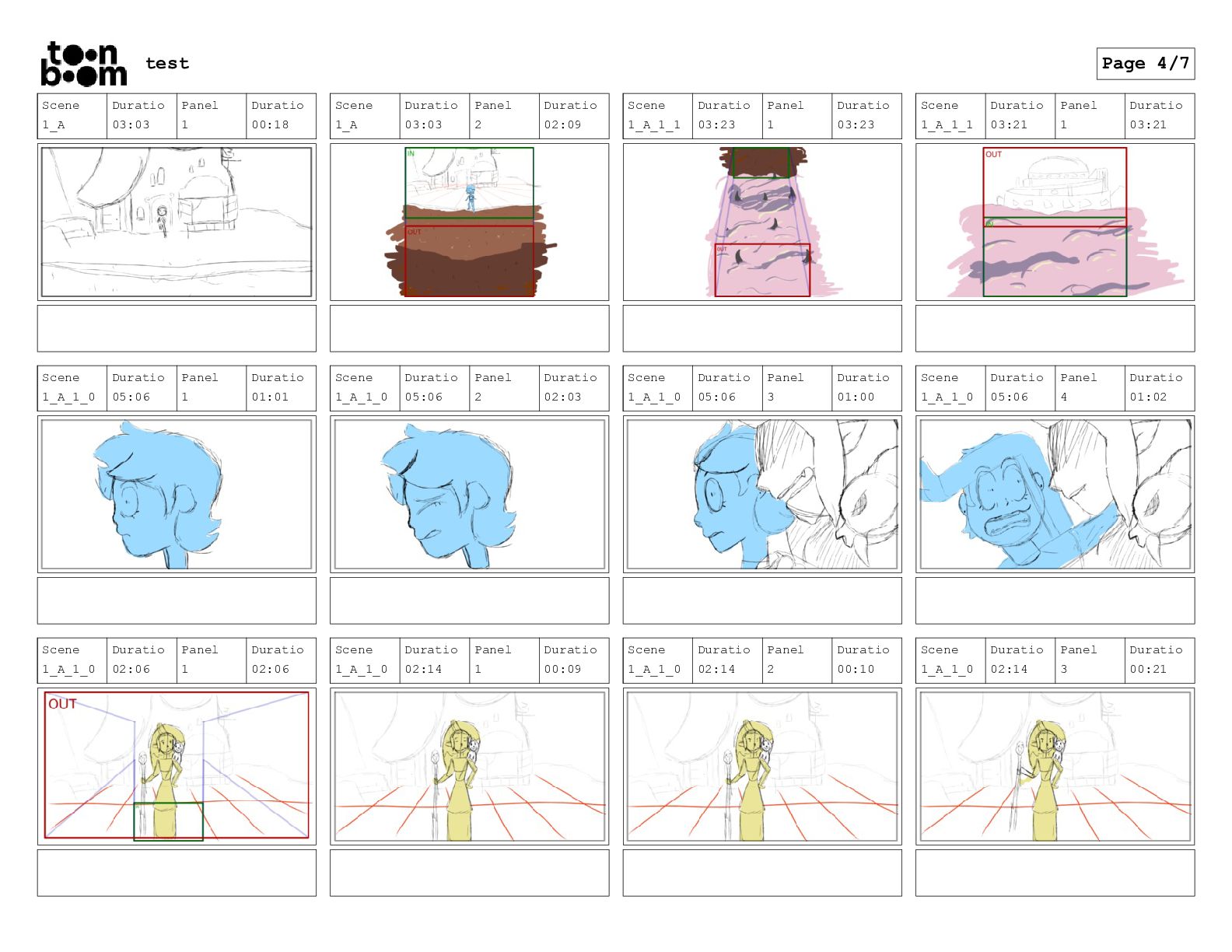 toon boom test

Page 4/7

| Scene | Duratio | Panel | Duratio |
|---|---|---|---|
| 1_A | 03:03 | 1 | 00:18 |

| Scene | Duratio | Panel | Duratio |
|---|---|---|---|
| 1_A | 03:03 | 2 | 02:09 |

IN
OUT

| Scene | Duratio | Panel | Duratio |
|---|---|---|---|
| 1_A_1_1 | 03:23 | 1 | 03:23 |

OUT

| Scene | Duratio | Panel | Duratio |
|---|---|---|---|
| 1_A_1_1 | 03:21 | 1 | 03:21 |

OUT
IN

| Scene | Duratio | Panel | Duratio |
|---|---|---|---|
| 1_A_1_0 | 05:06 | 1 | 01:01 |

| Scene | Duratio | Panel | Duratio |
|---|---|---|---|
| 1_A_1_0 | 05:06 | 2 | 02:03 |

| Scene | Duratio | Panel | Duratio |
|---|---|---|---|
| 1_A_1_0 | 05:06 | 3 | 01:00 |

| Scene | Duratio | Panel | Duratio |
|---|---|---|---|
| 1_A_1_0 | 05:06 | 4 | 01:02 |

| Scene | Duratio | Panel | Duratio |
|---|---|---|---|
| 1_A_1_0 | 02:06 | 1 | 02:06 |

OUT

| Scene | Duratio | Panel | Duratio |
|---|---|---|---|
| 1_A_1_0 | 02:14 | 1 | 00:09 |

| Scene | Duratio | Panel | Duratio |
|---|---|---|---|
| 1_A_1_0 | 02:14 | 2 | 00:10 |

| Scene | Duratio | Panel | Duratio |
|---|---|---|---|
| 1_A_1_0 | 02:14 | 3 | 00:21 |