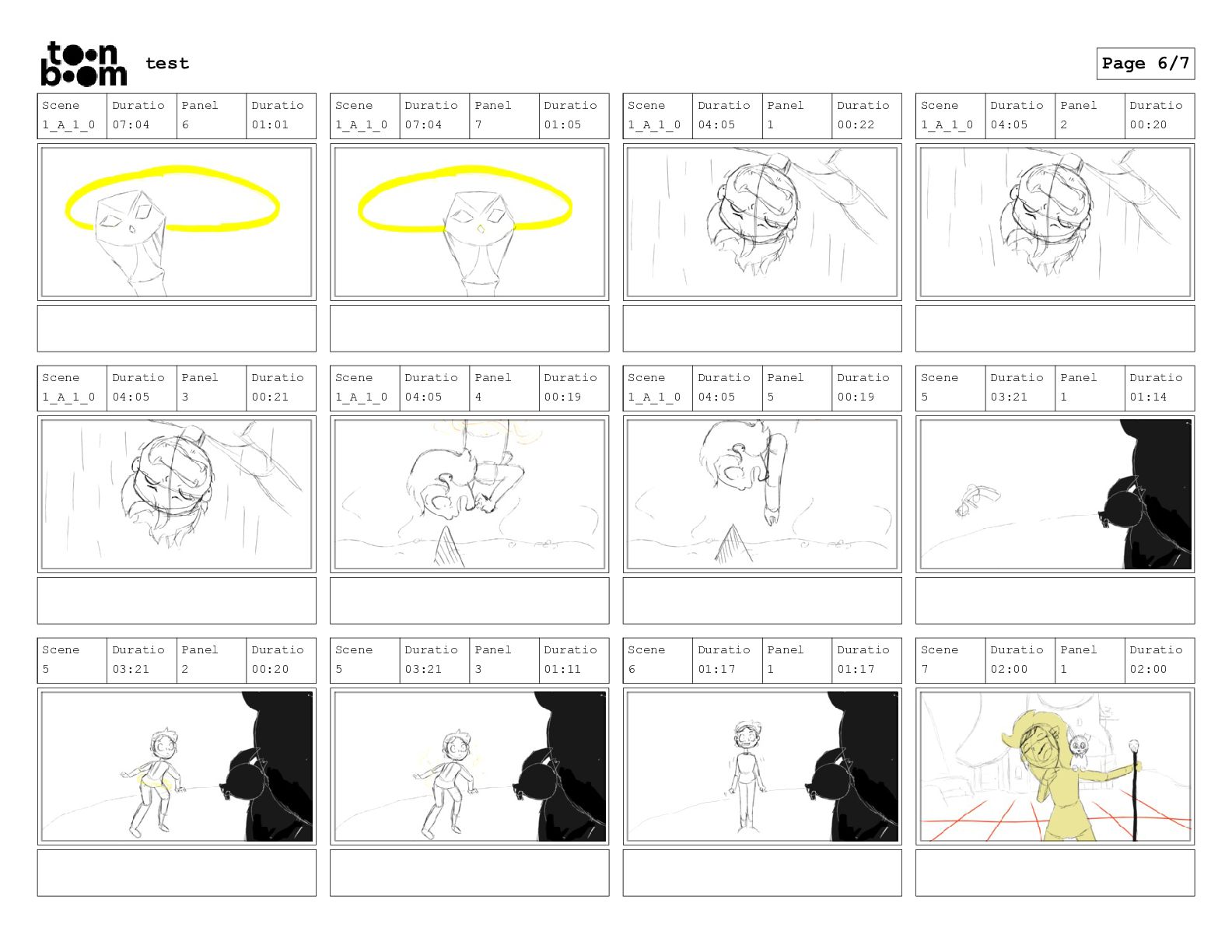 toon boom test

Page 6/7

| Scene | Duratio | Panel | Duratio |
|---|---|---|---|
| 1_A_1_0 | 07:04 | 6 | 01:01 |

| Scene | Duratio | Panel | Duratio |
|---|---|---|---|
| 1_A_1_0 | 07:04 | 7 | 01:05 |

| Scene | Duratio | Panel | Duratio |
|---|---|---|---|
| 1_A_1_0 | 04:05 | 1 | 00:22 |

| Scene | Duratio | Panel | Duratio |
|---|---|---|---|
| 1_A_1_0 | 04:05 | 2 | 00:20 |

| Scene | Duratio | Panel | Duratio |
|---|---|---|---|
| 1_A_1_0 | 04:05 | 3 | 00:21 |

| Scene | Duratio | Panel | Duratio |
|---|---|---|---|
| 1_A_1_0 | 04:05 | 4 | 00:19 |

| Scene | Duratio | Panel | Duratio |
|---|---|---|---|
| 1_A_1_0 | 04:05 | 5 | 00:19 |

| Scene | Duratio | Panel | Duratio |
|---|---|---|---|
| 5 | 03:21 | 1 | 01:14 |

| Scene | Duratio | Panel | Duratio |
|---|---|---|---|
| 5 | 03:21 | 2 | 00:20 |

| Scene | Duratio | Panel | Duratio |
|---|---|---|---|
| 5 | 03:21 | 3 | 01:11 |

| Scene | Duratio | Panel | Duratio |
|---|---|---|---|
| 6 | 01:17 | 1 | 01:17 |

| Scene | Duratio | Panel | Duratio |
|---|---|---|---|
| 7 | 02:00 | 1 | 02:00 |