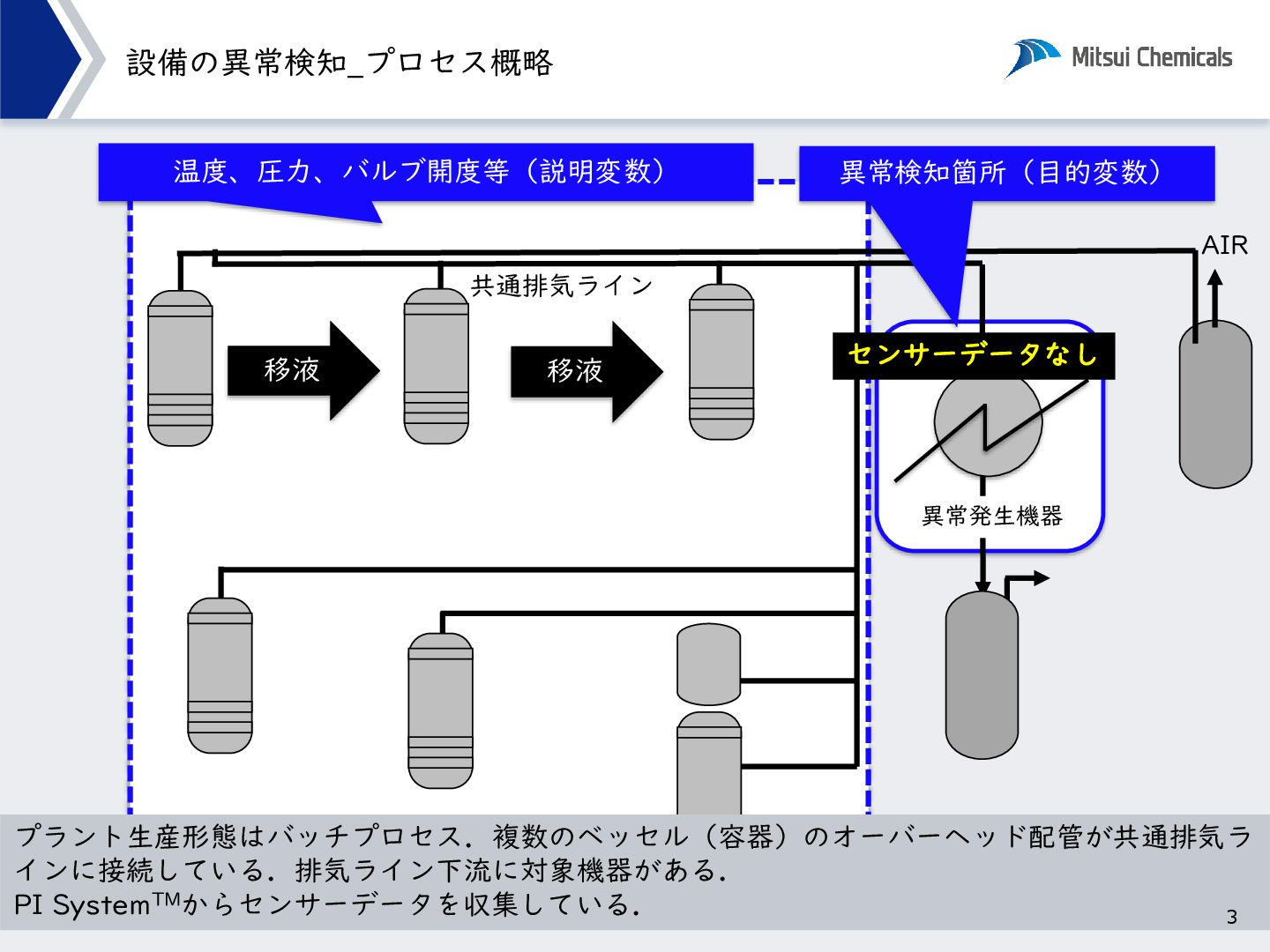 設備の異常検知_プロセス概略

Mitsui Chemicals

温度、圧力、バルブ開度等（説明変数）

異常検知箇所（目的変数）

共通排気ライン

AIR

移液

移液

センサーデータなし

異常発生機器

プラント生産形態はバッチプロセス．複数のベッセル（容器）のオーバーヘッド配管が共通排気ラインに接続している．排気ライン下流に対象機器がある．
PI System$^{TM}$からセンサーデータを収集している．

3