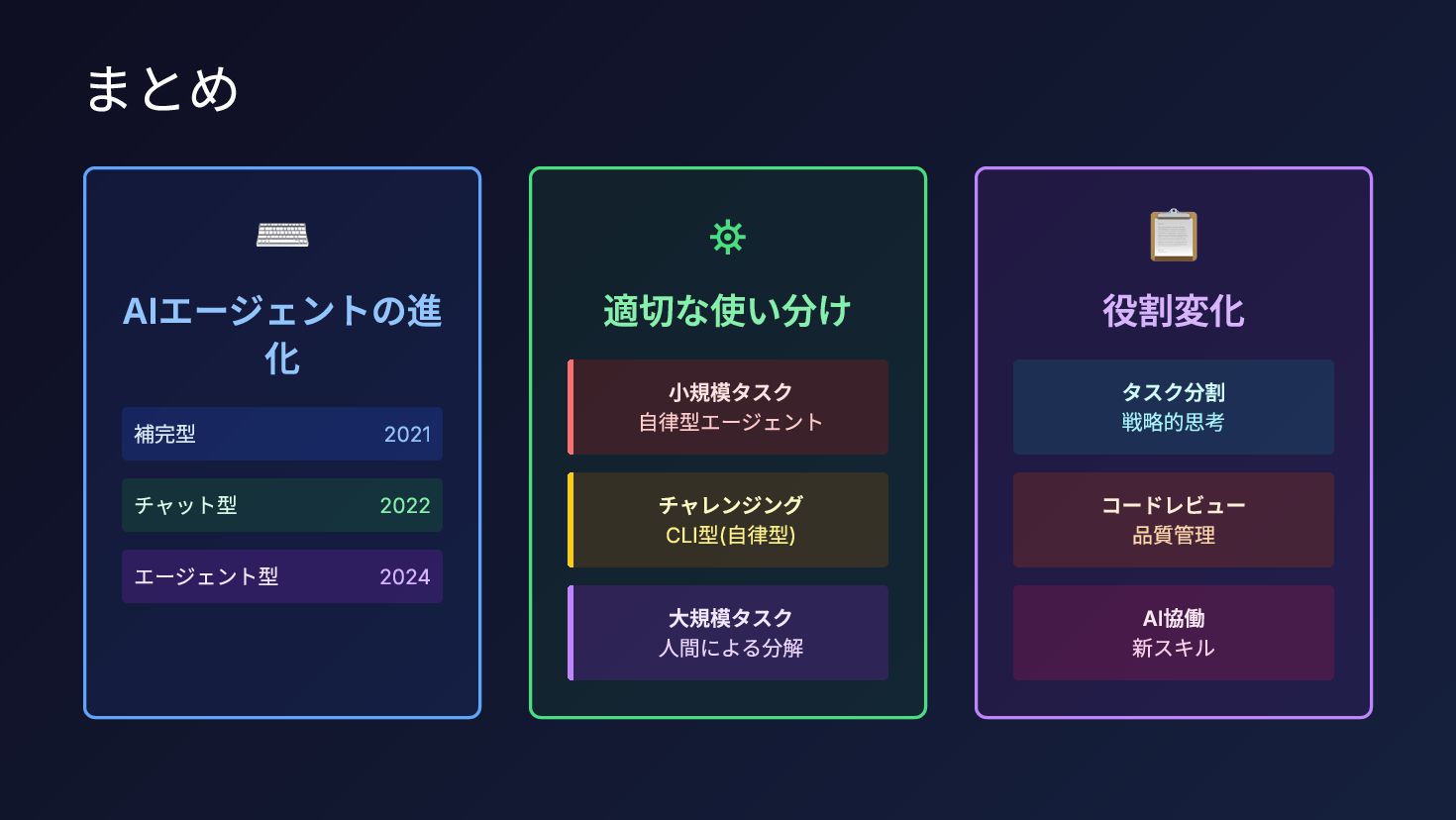 まとめ

AIエージェントの進化

補完型 2021

チャット型 2022

エージェント型 2024

適切な使い分け

小規模タスク
自律型エージェント

チャレンジング
CLI型(自律型)

大規模タスク
人間による分解

役割変化

タスク分割
戦略的思考

コードレビュー
品質管理

AI協働
新スキル