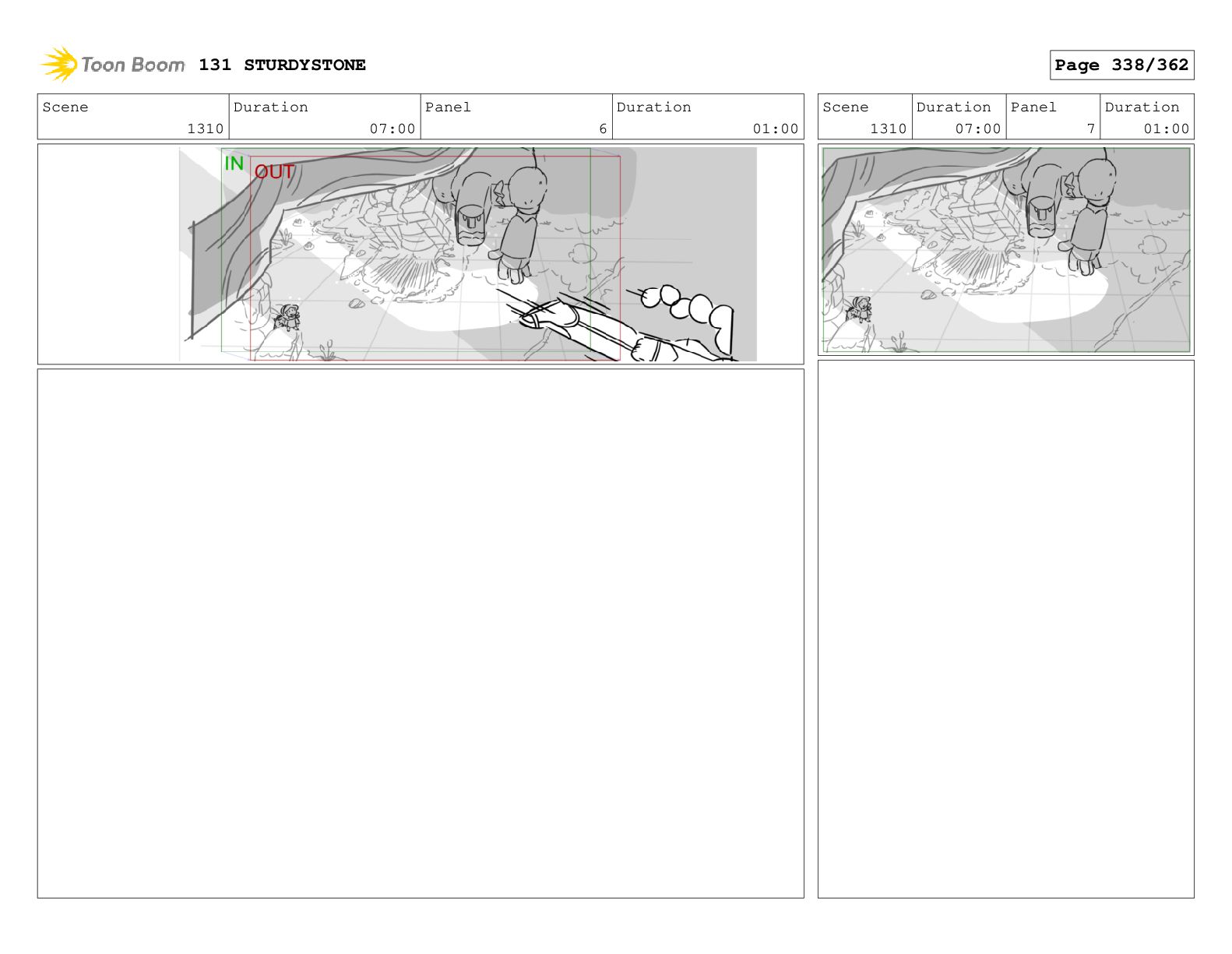 Toon Boom 131 STURDYSTONE

Page 338/362

| Scene | Duration | Panel | Duration |
|---|---|---|---|
| 1310 | 07:00 | 6 | 01:00 |

IN
OUT

| Scene | Duration | Panel | Duration |
|---|---|---|---|
| 1310 | 07:00 | 7 | 01:00 |