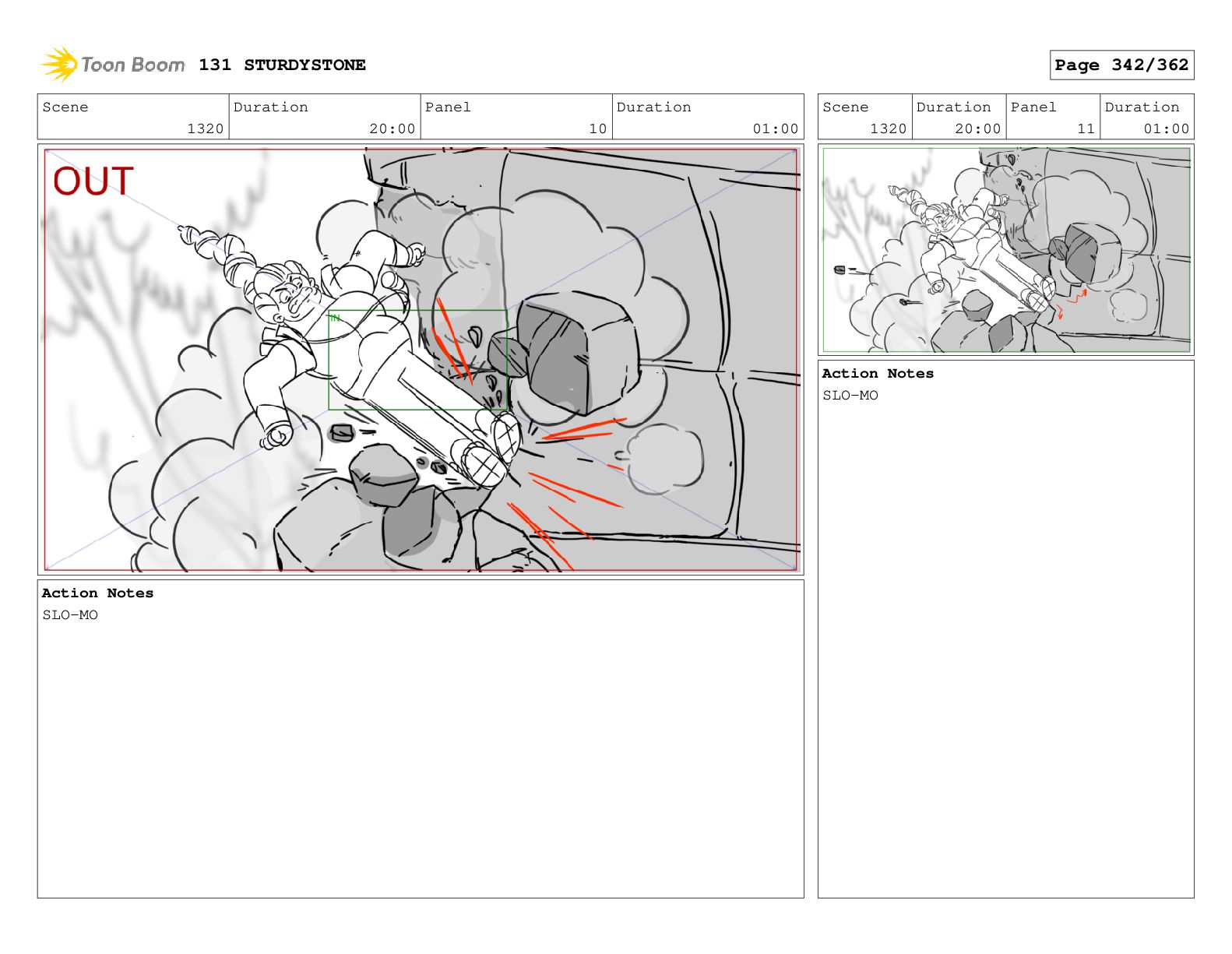 Toon Boom 131 STURDYSTONE

Page 342/362

| Scene | Duration | Panel | Duration |
|---|---|---|---|
| 1320 | 20:00 | 10 | 01:00 |

OUT

IN

Action Notes
SLO-MO

| Scene | Duration | Panel | Duration |
|---|---|---|---|
| 1320 | 20:00 | 11 | 01:00 |

Action Notes
SLO-MO