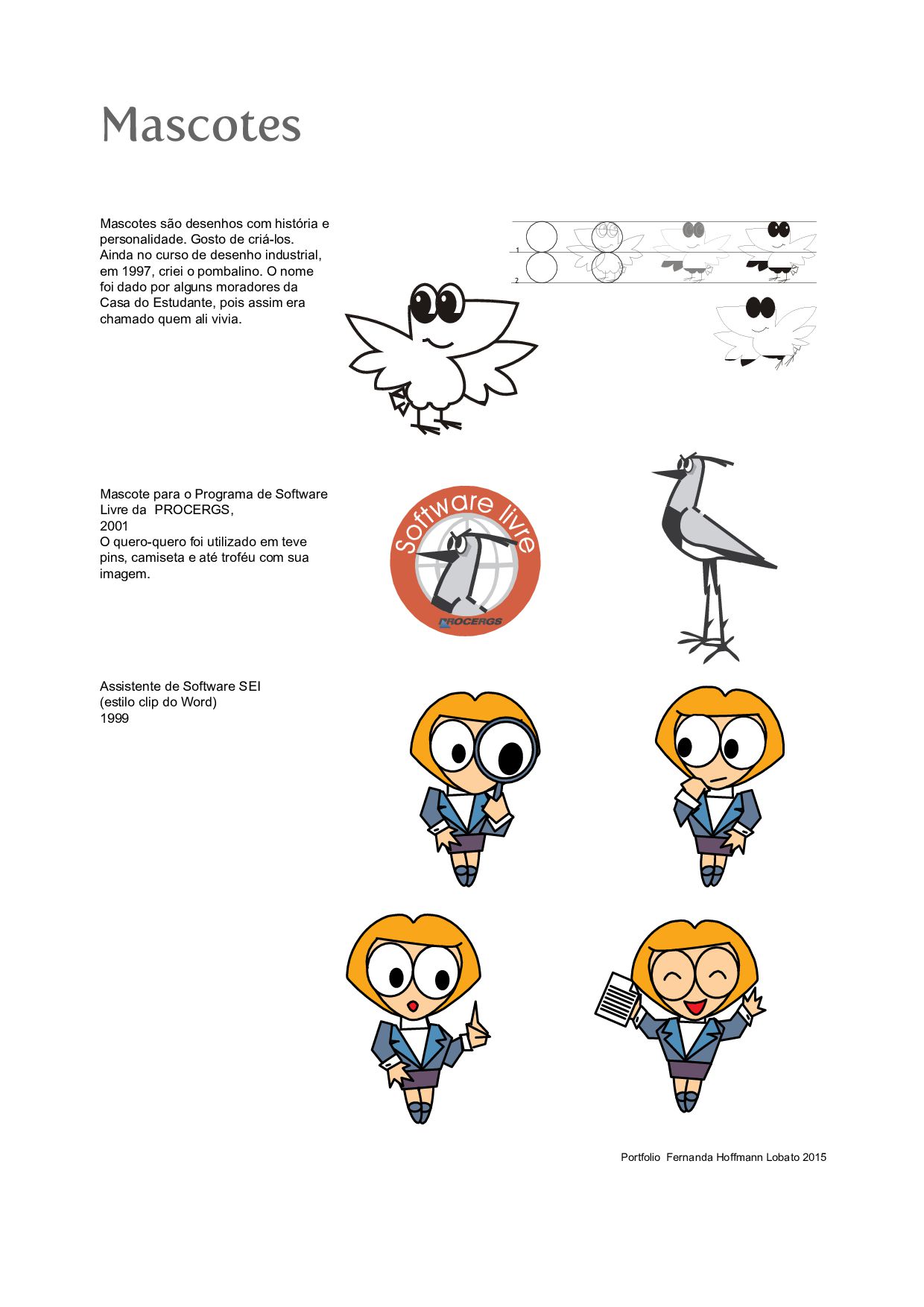 Mascotes

Mascotes são desenhos com história e personalidade. Gosto de criá-los. Ainda no curso de desenho industrial, em 1997, criei o pombalino. O nome foi dado por alguns moradores da Casa do Estudante, pois assim era chamado quem ali vivia.

1

2

Mascote para o Programa de Software Livre da PROCERGS,
2001
O quero-quero foi utilizado em teve pins, camiseta e até troféu com sua imagem.

Software livre

PROCERGS

Assistente de Software SEI
(estilo clip do Word)
1999

Portfolio Fernanda Hoffmann Lobato 2015